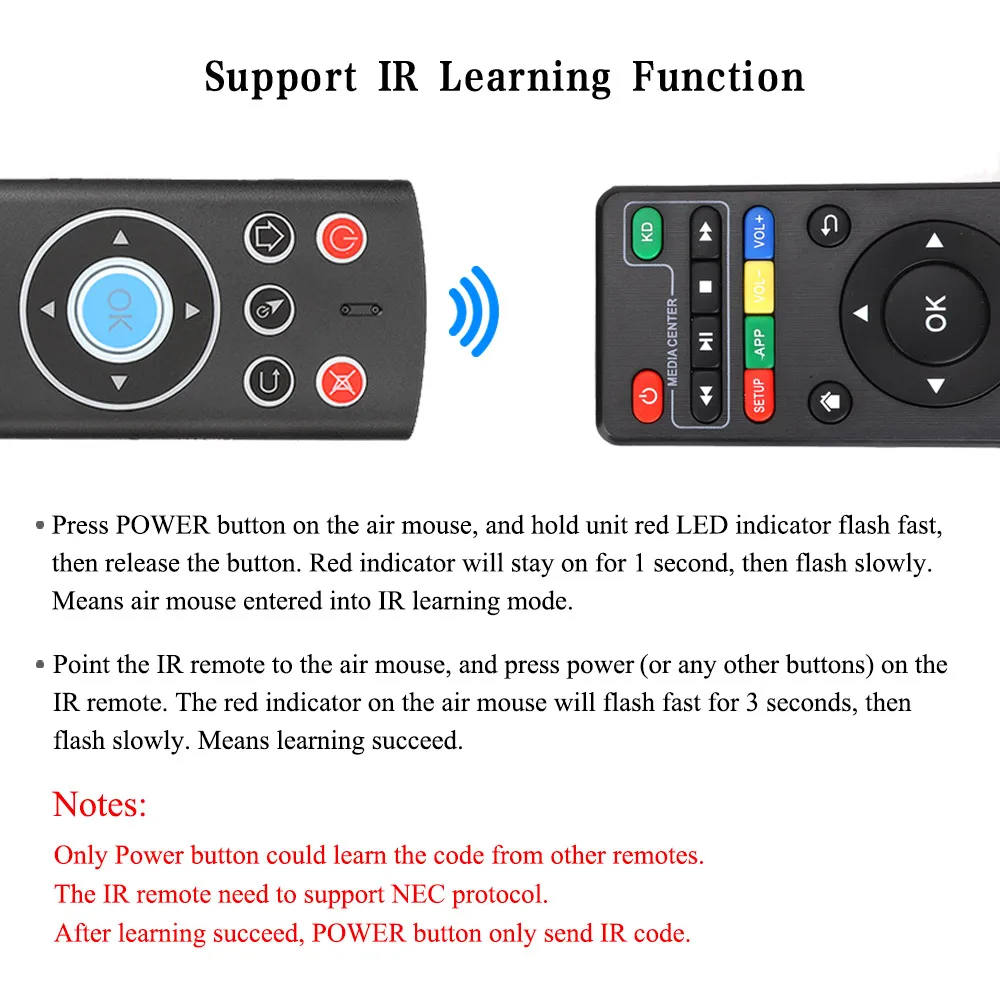 Support IR Learning Function

OK

KD

MEDIA CENTER

VOL+

VOL-

APP

SETUP

OK

• Press POWER button on the air mouse, and hold unit red LED indicator flash fast, then release the button. Red indicator will stay on for 1 second, then flash slowly. Means air mouse entered into IR learning mode.

• Point the IR remote to the air mouse, and press power (or any other buttons) on the IR remote. The red indicator on the air mouse will flash fast for 3 seconds, then flash slowly. Means learning succeed.

Notes:

Only Power button could learn the code from other remotes.
The IR remote need to support NEC protocol.
After learning succeed, POWER button only send IR code.