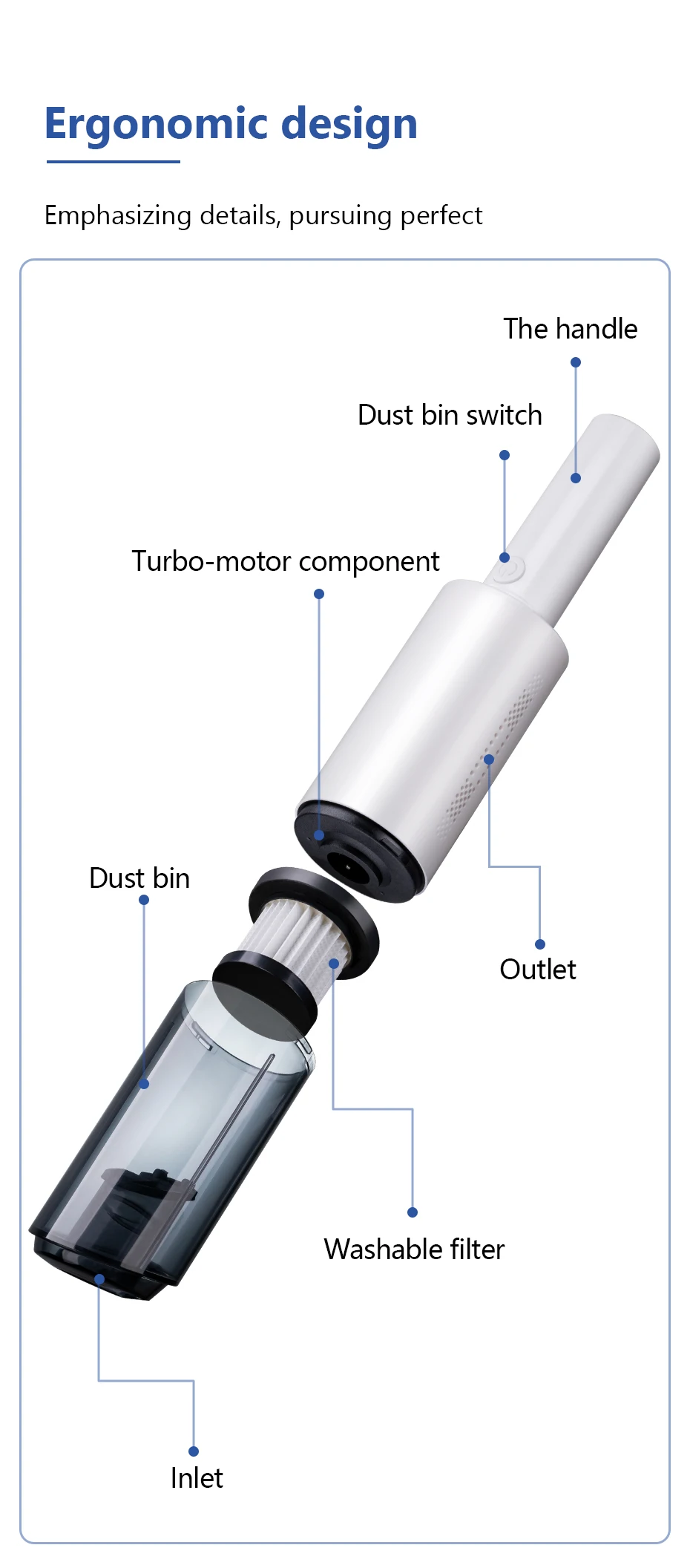 Ergonomic design

Emphasizing details, pursuing perfect

The handle

Dust bin switch

Turbo-motor component

Dust bin

Outlet

Washable filter

Inlet