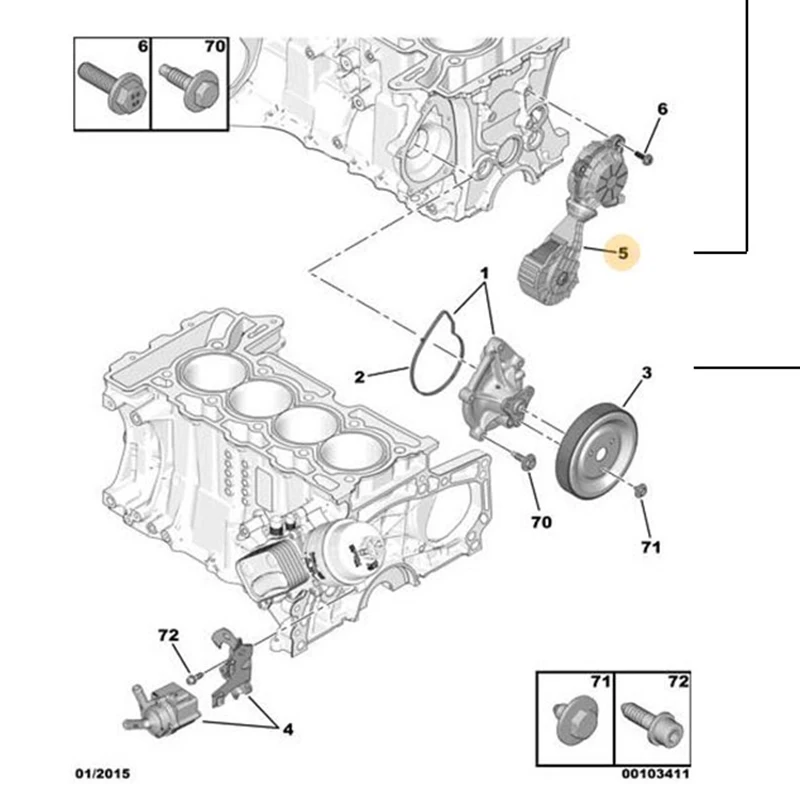 6
70
6
5
1
2
3
70
71
72
4
71
72
01/2015
00103411