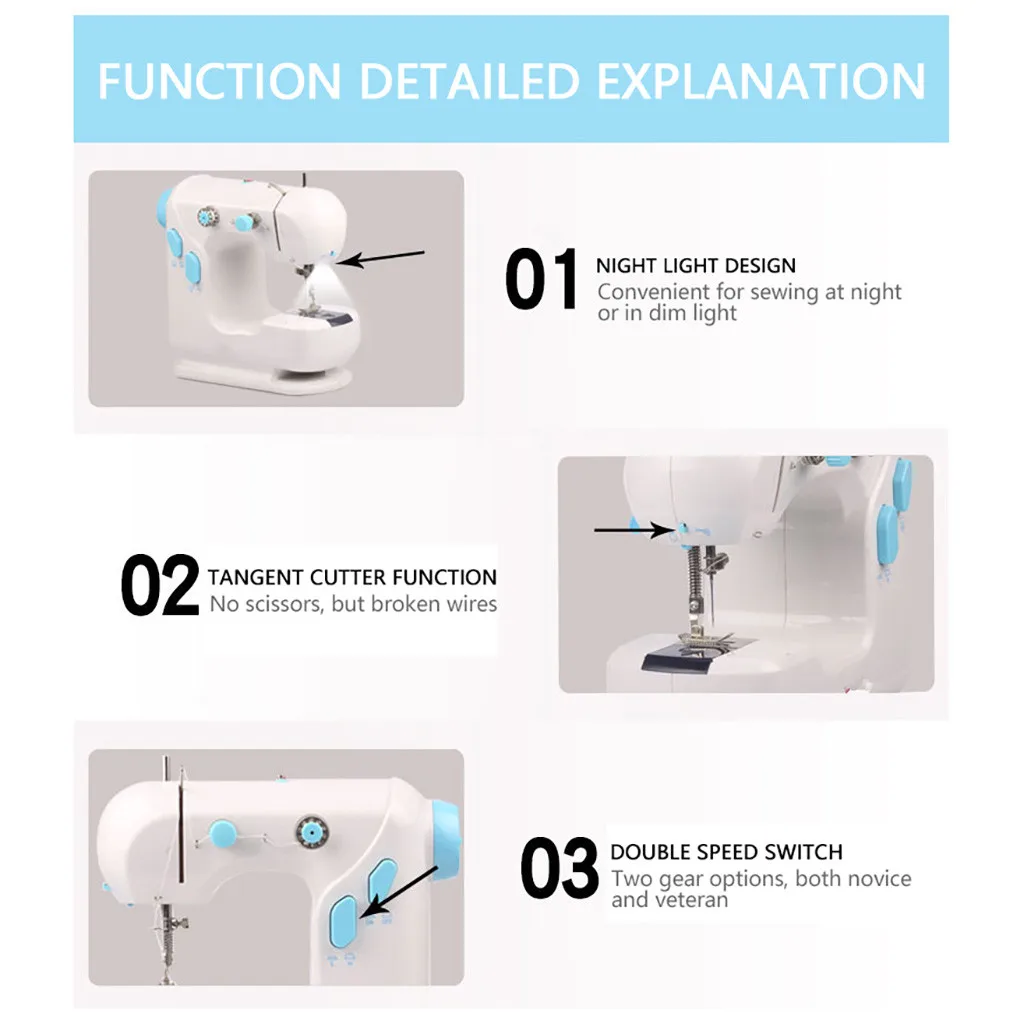 FUNCTION DETAILED EXPLANATION

01 NIGHT LIGHT DESIGN
Convenient for sewing at night or in dim light

02 TANGENT CUTTER FUNCTION
No scissors, but broken wires

03 DOUBLE SPEED SWITCH
Two gear options, both novice and veteran