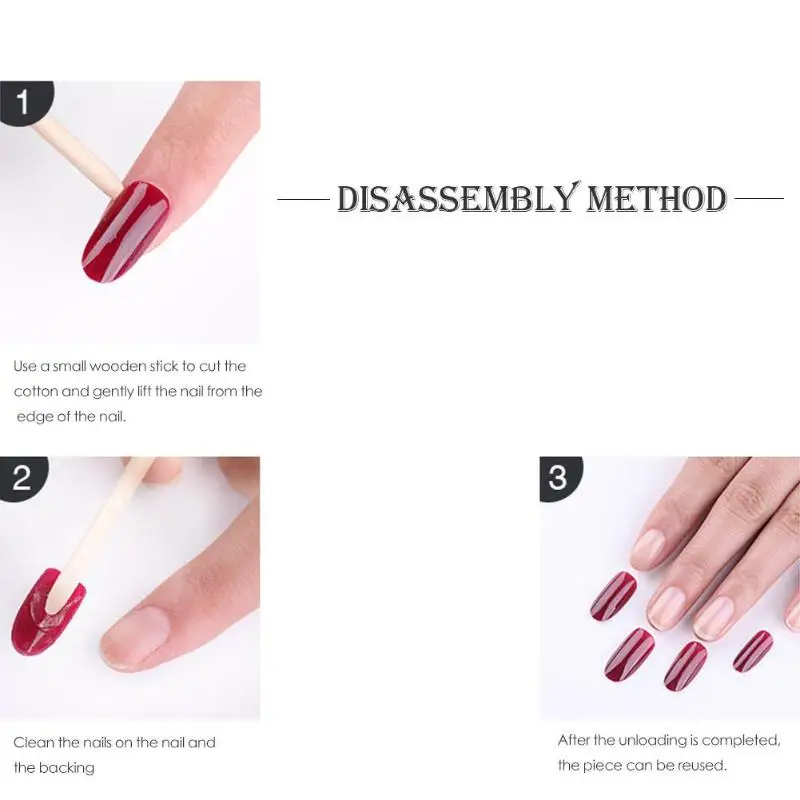 1

DISASSEMBLY METHOD

Use a small wooden stick to cut the cotton and gently lift the nail from the edge of the nail.

2

Clean the nails on the nail and the backing

3

After the unloading is completed, the piece can be reused.