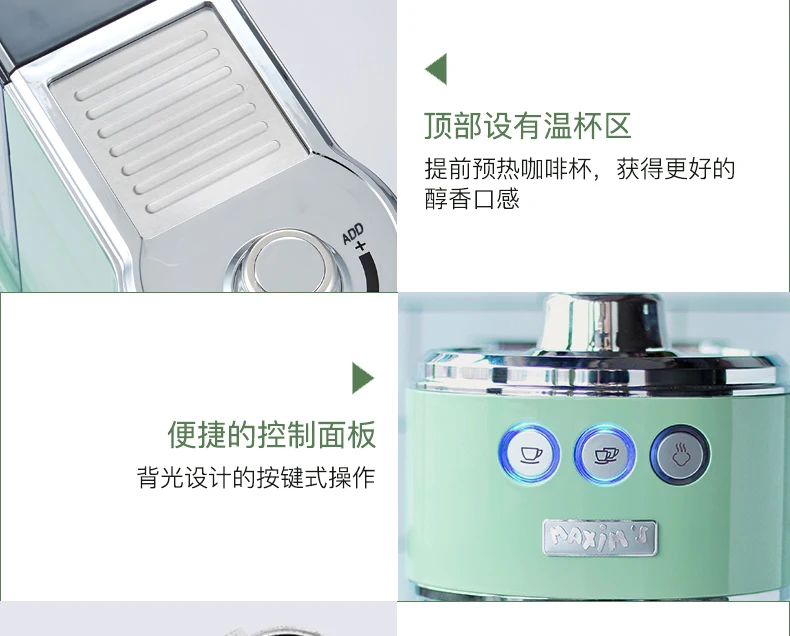 ADD
+

顶部设有温杯区

提前预热咖啡杯，获得更好的醇香口感

便捷的控制面板

背光设计的按键式操作

MAXIM'S