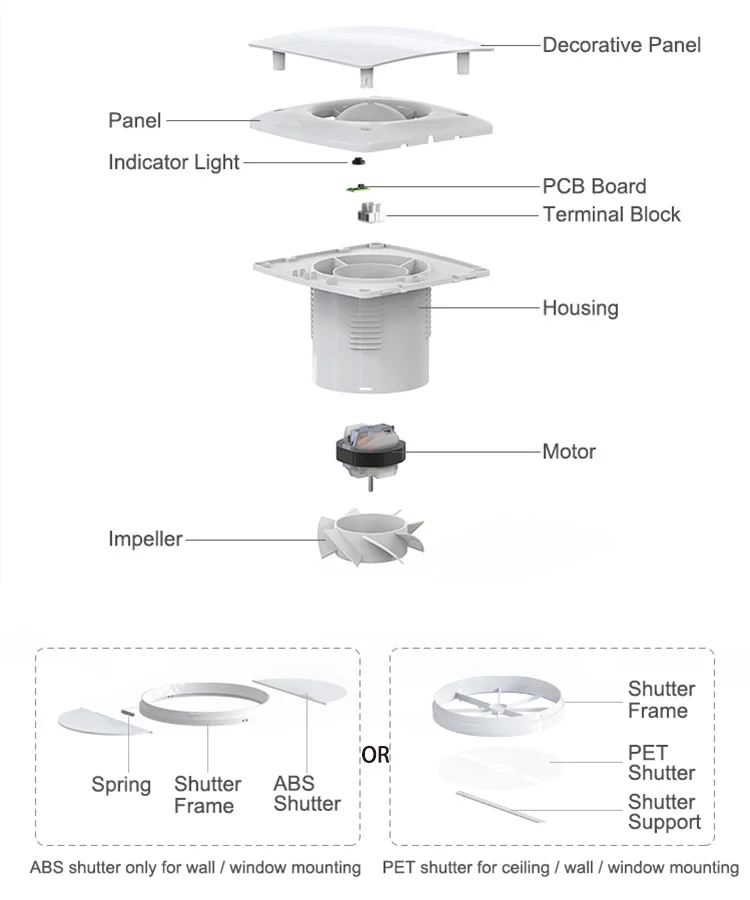 Decorative Panel

Panel

Indicator Light

PCB Board

Terminal Block

Housing

Motor

Impeller

Spring

Shutter Frame

ABS Shutter

OR

Shutter Frame

PET Shutter

Shutter Support

ABS shutter only for wall / window mounting

PET shutter for ceiling / wall / window mounting