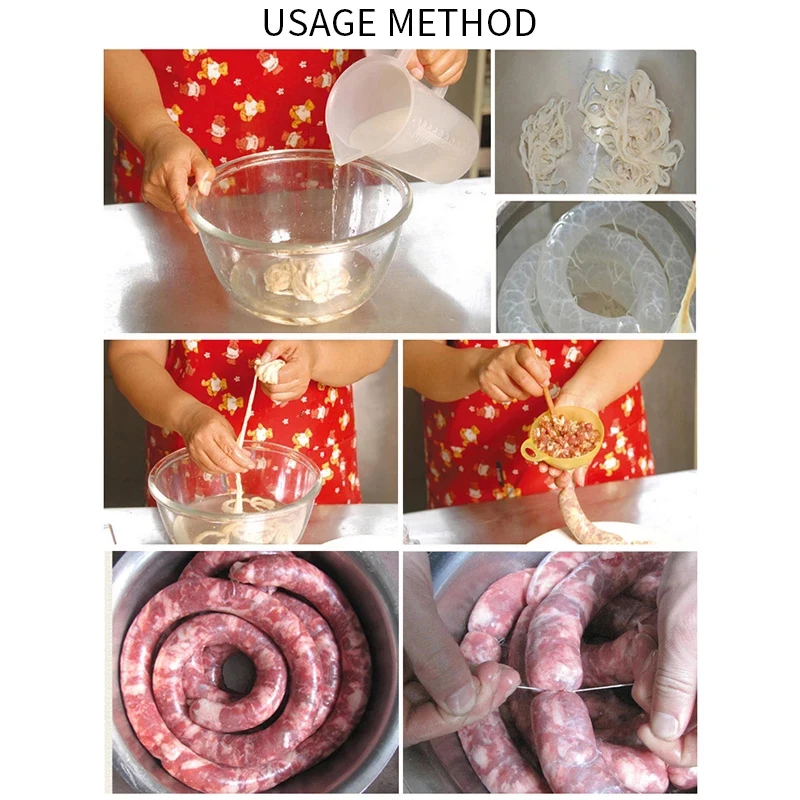 USAGE METHOD