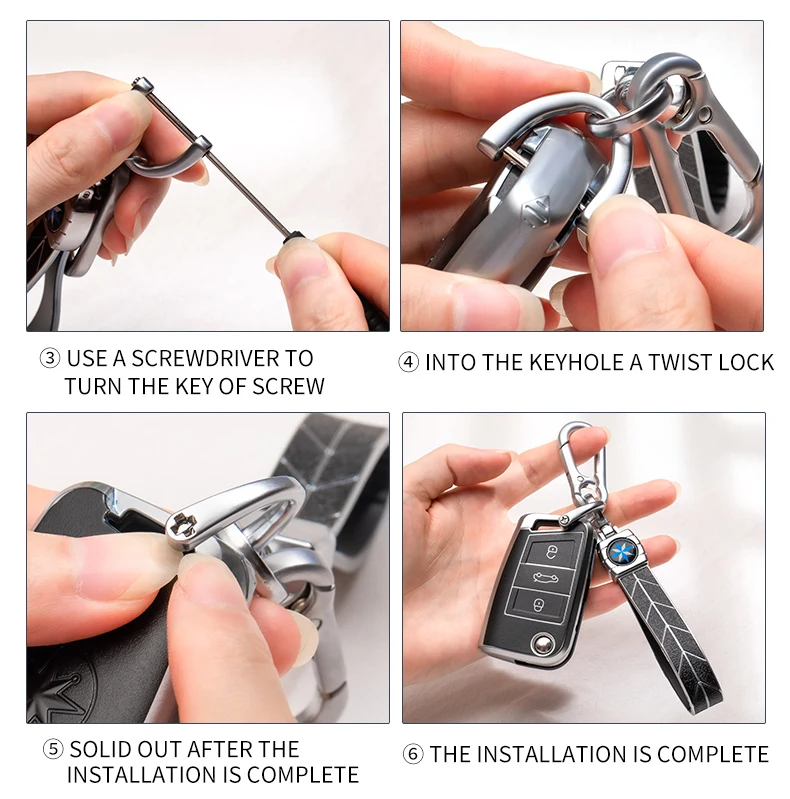 ③ USE A SCREWDRIVER TO TURN THE KEY OF SCREW

④ INTO THE KEYHOLE A TWIST LOCK

⑤ SOLID OUT AFTER THE INSTALLATION IS COMPLETE

⑥ THE INSTALLATION IS COMPLETE