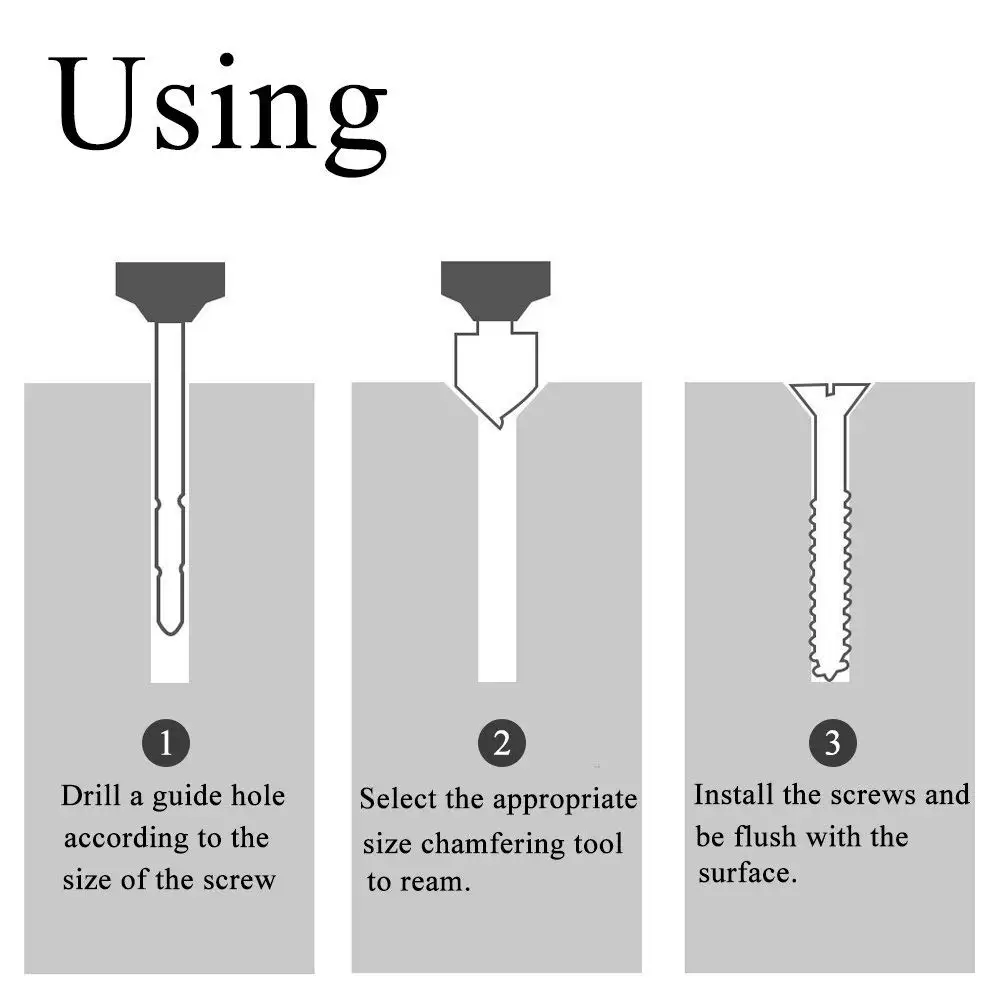 Using

1
Drill a guide hole according to the size of the screw

2
Select the appropriate size chamfering tool to ream.

3
Install the screws and be flush with the surface.