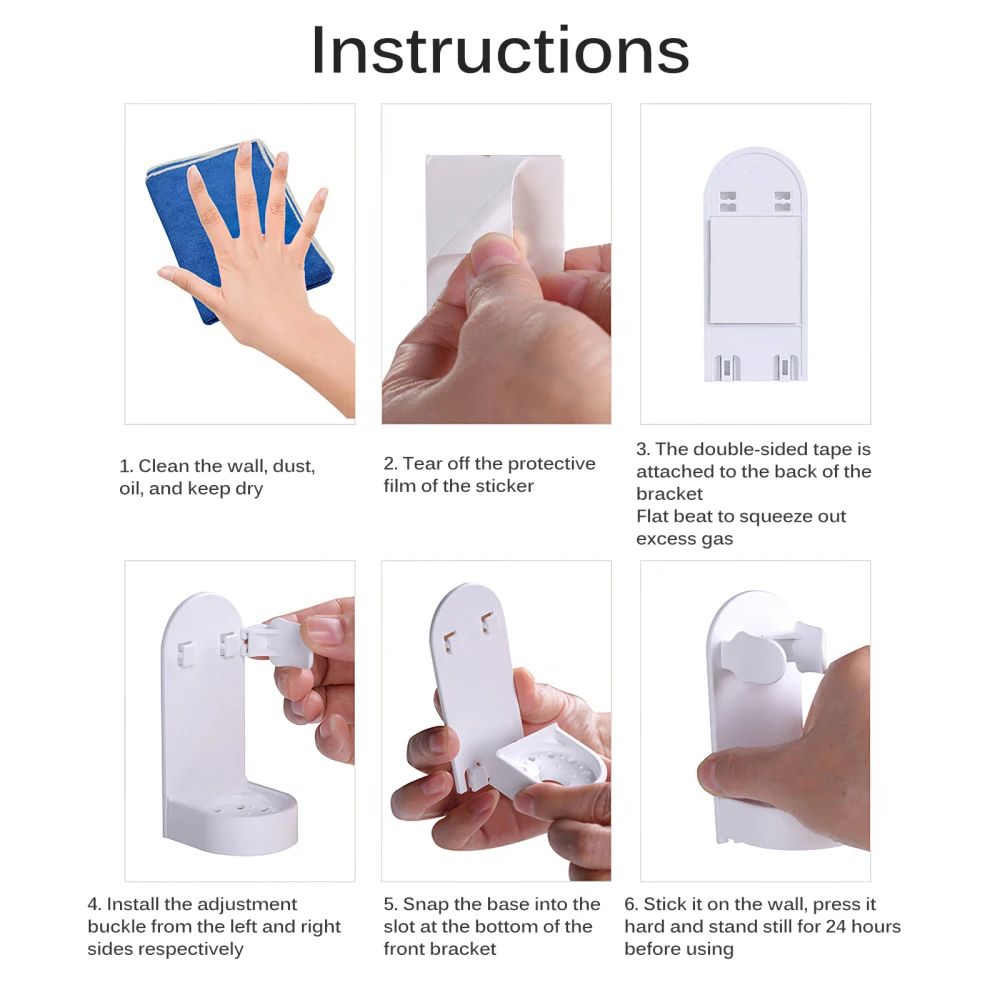 Instructions

1. Clean the wall, dust, oil, and keep dry

2. Tear off the protective film of the sticker

3. The double-sided tape is attached to the back of the bracket
Flat beat to squeeze out excess gas

4. Install the adjustment buckle from the left and right sides respectively

5. Snap the base into the slot at the bottom of the front bracket

6. Stick it on the wall, press it hard and stand still for 24 hours before using