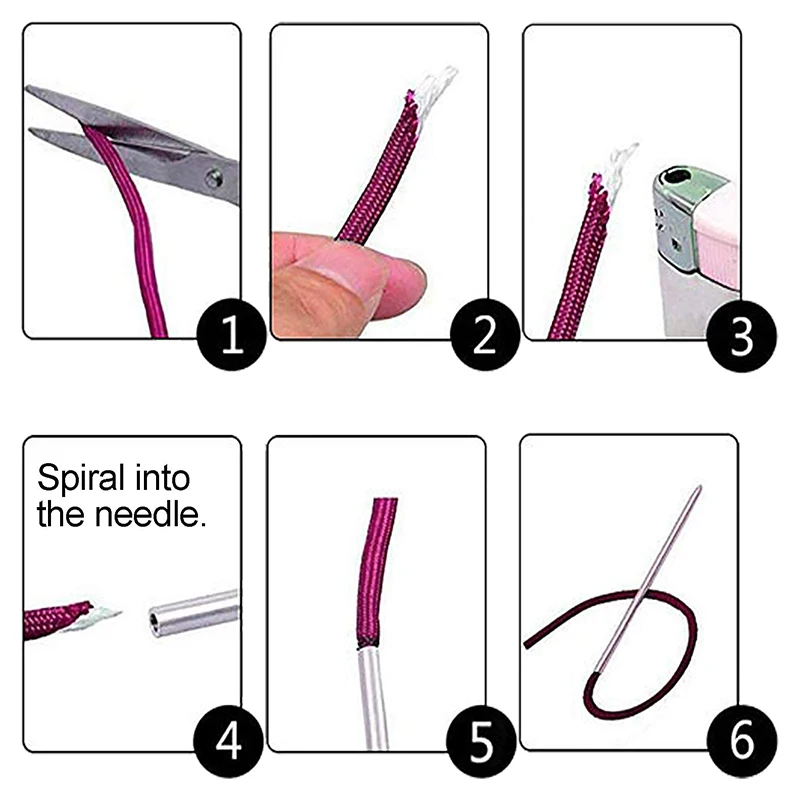 1

2

3

Spiral into the needle.

4

5

6