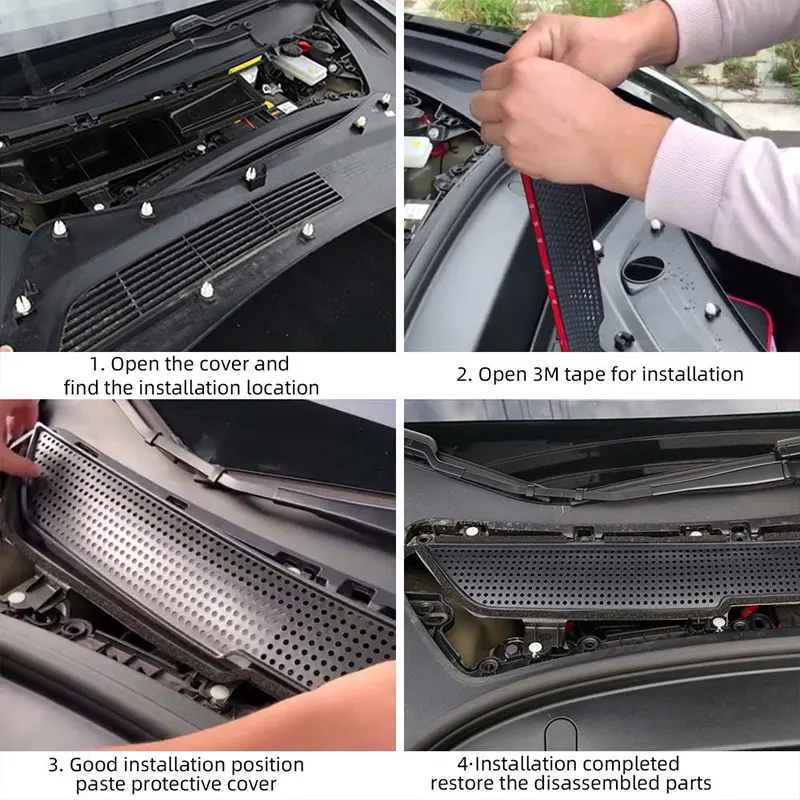 1. Open the cover and find the installation location

2. Open 3M tape for installation

3. Good installation position paste protective cover

4·Installation completed restore the disassembled parts