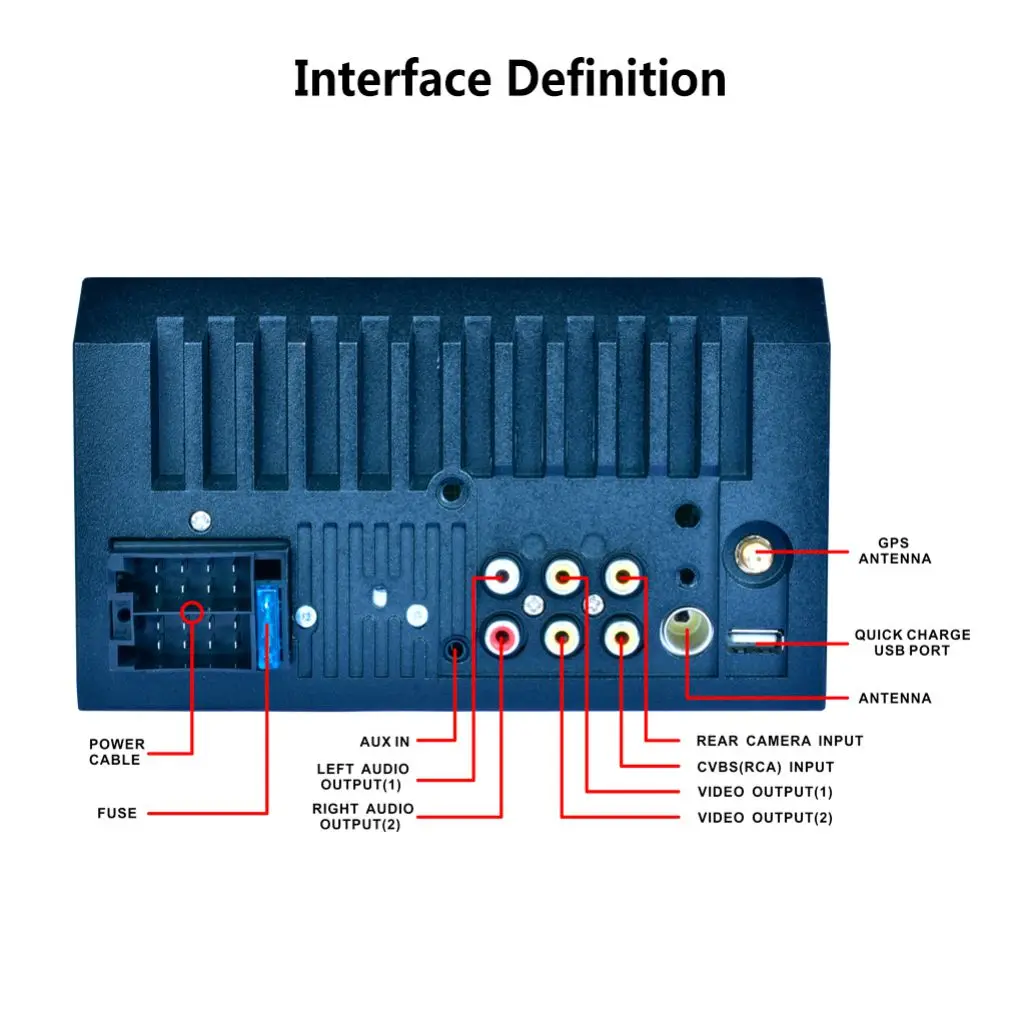 Interface Definition

GPS ANTENNA

QUICK CHARGE USB PORT

ANTENNA

POWER CABLE

FUSE

AUX IN

LEFT AUDIO OUTPUT(1)

RIGHT AUDIO OUTPUT(2)

REAR CAMERA INPUT

CVBS(RCA) INPUT

VIDEO OUTPUT(1)

VIDEO OUTPUT(2)