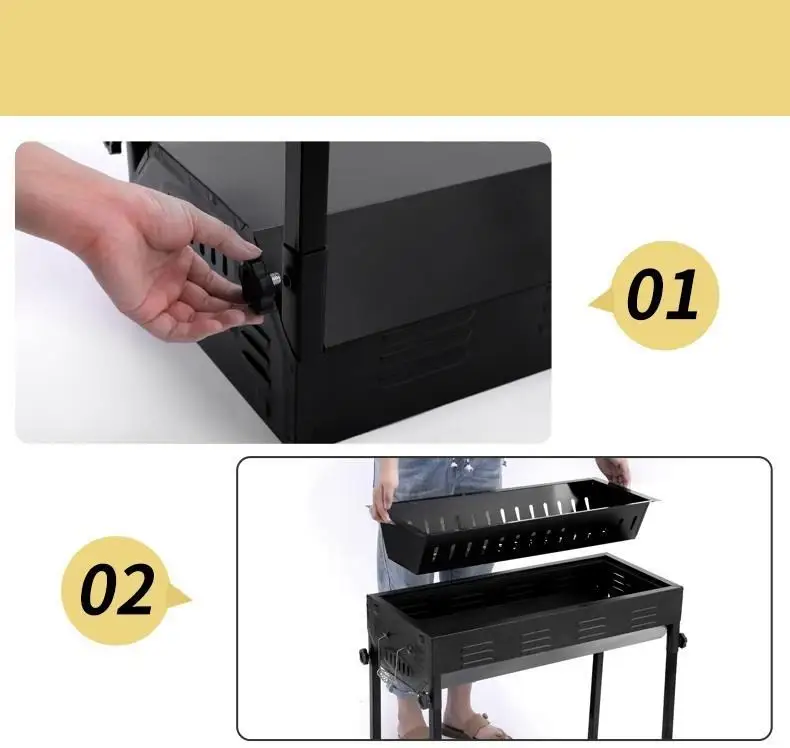 01

02