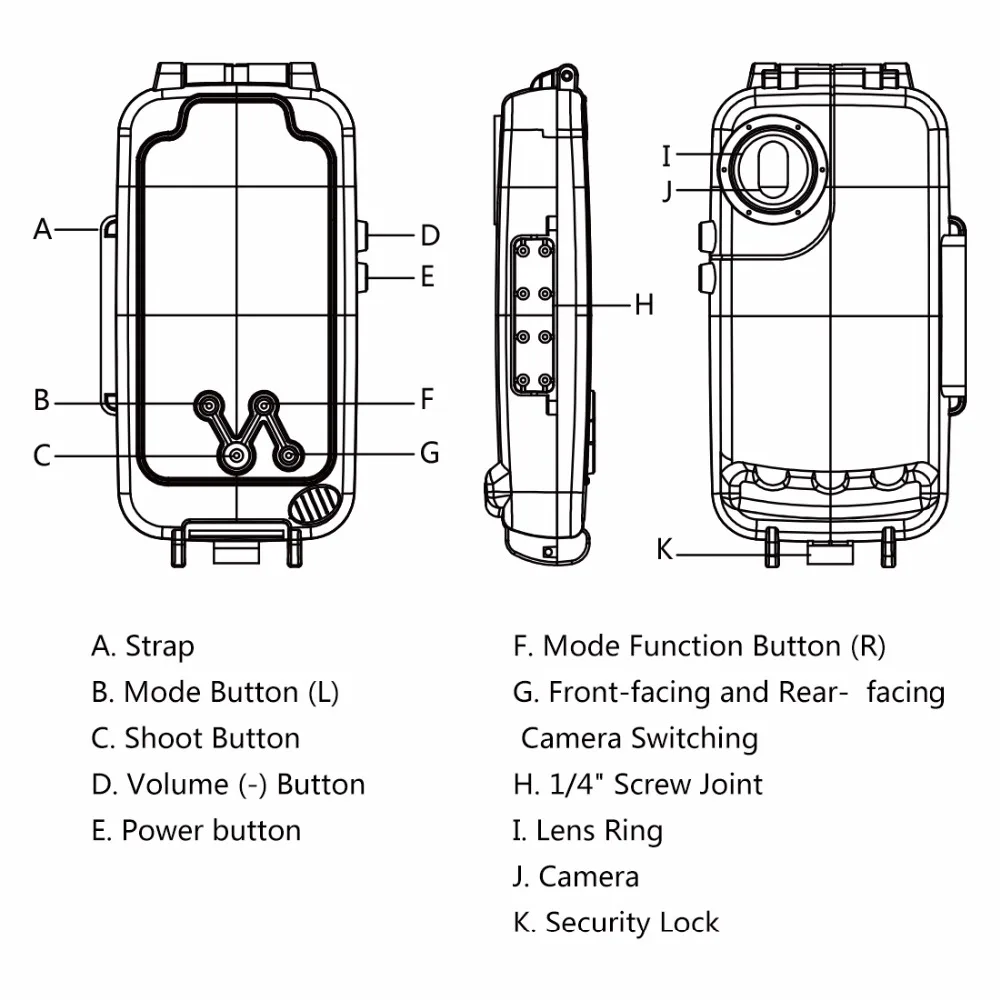 A
B
C
D
E
F
G
H
I
J
K

A. Strap
B. Mode Button (L)
C. Shoot Button
D. Volume (-) Button
E. Power button

F. Mode Function Button (R)
G. Front-facing and Rear- facing Camera Switching
H. 1/4" Screw Joint
I. Lens Ring
J. Camera
K. Security Lock