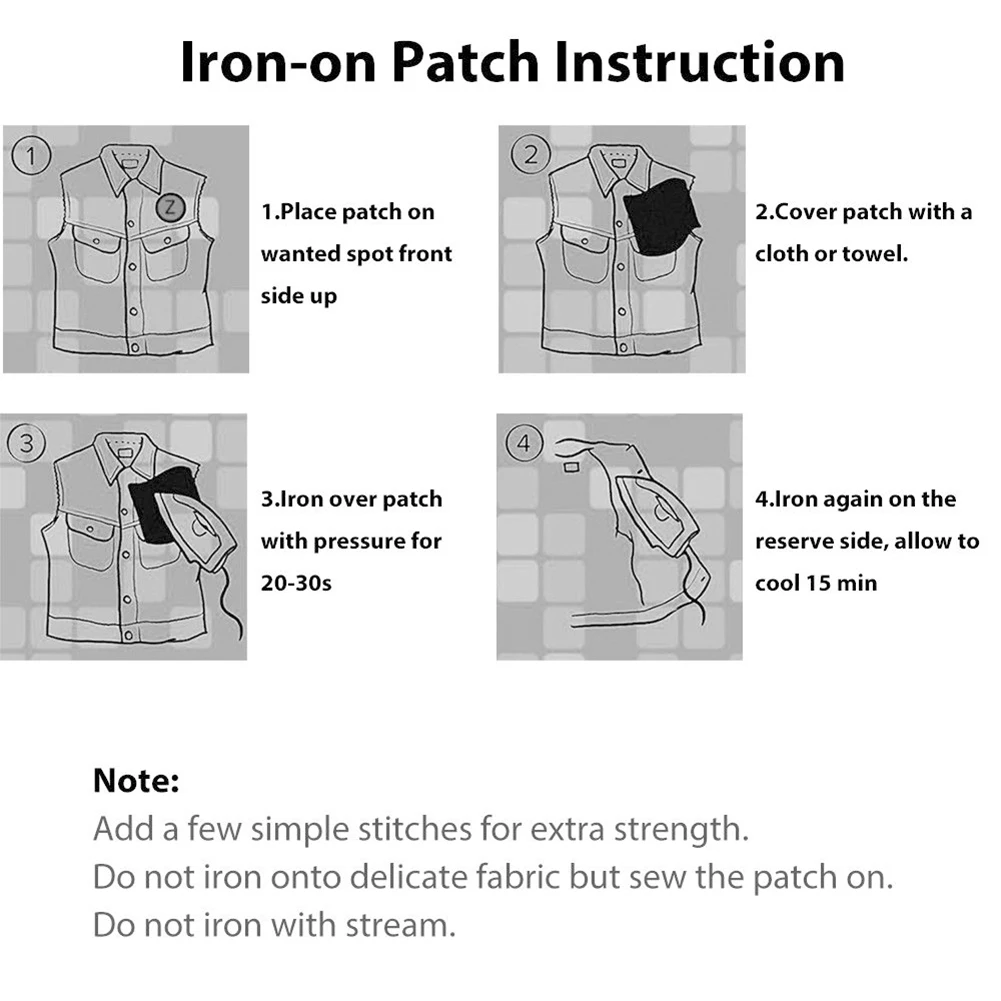 Iron-on Patch Instruction

1

Z

1.Place patch on wanted spot front side up

2

2.Cover patch with a cloth or towel.

3

3.Iron over patch with pressure for 20-30s

4

4.Iron again on the reserve side, allow to cool 15 min

Note:
Add a few simple stitches for extra strength.
Do not iron onto delicate fabric but sew the patch on.
Do not iron with stream.