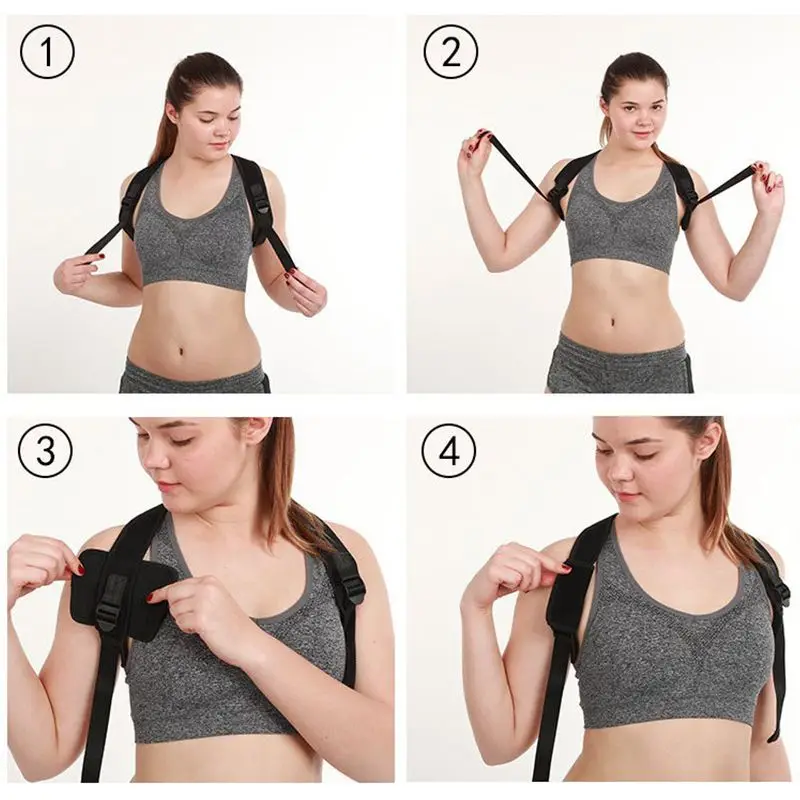 1

2

3

4