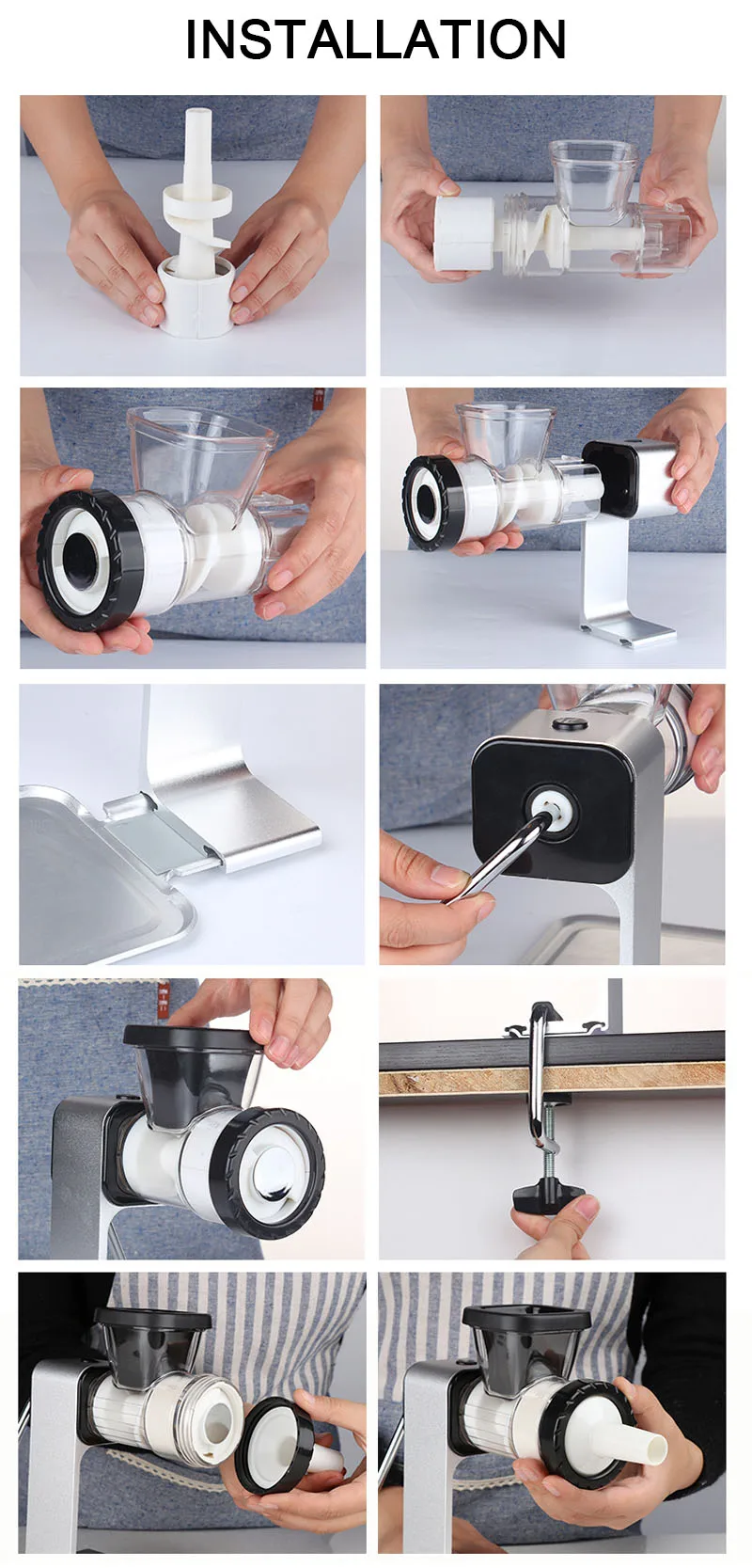 INSTALLATION