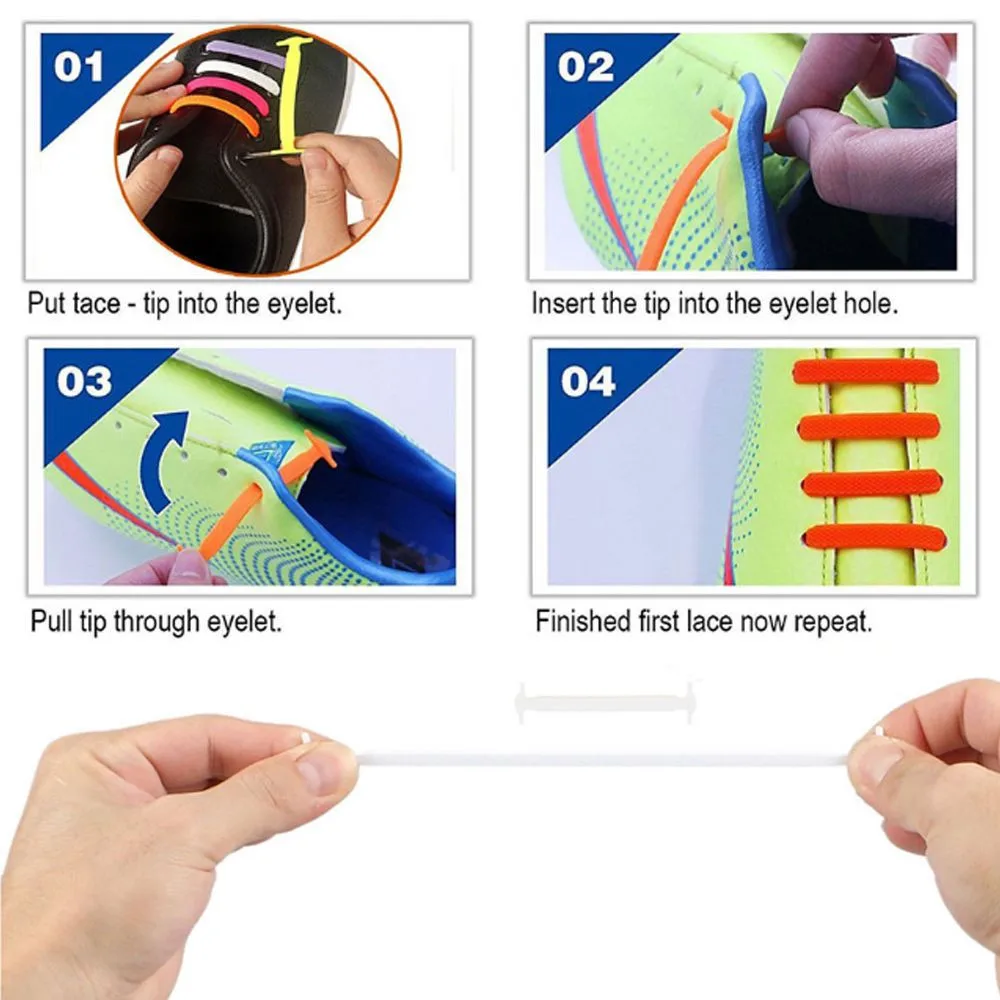 01

Put tace - tip into the eyelet.

02

Insert the tip into the eyelet hole.

03

Pull tip through eyelet.

04

Finished first lace now repeat.