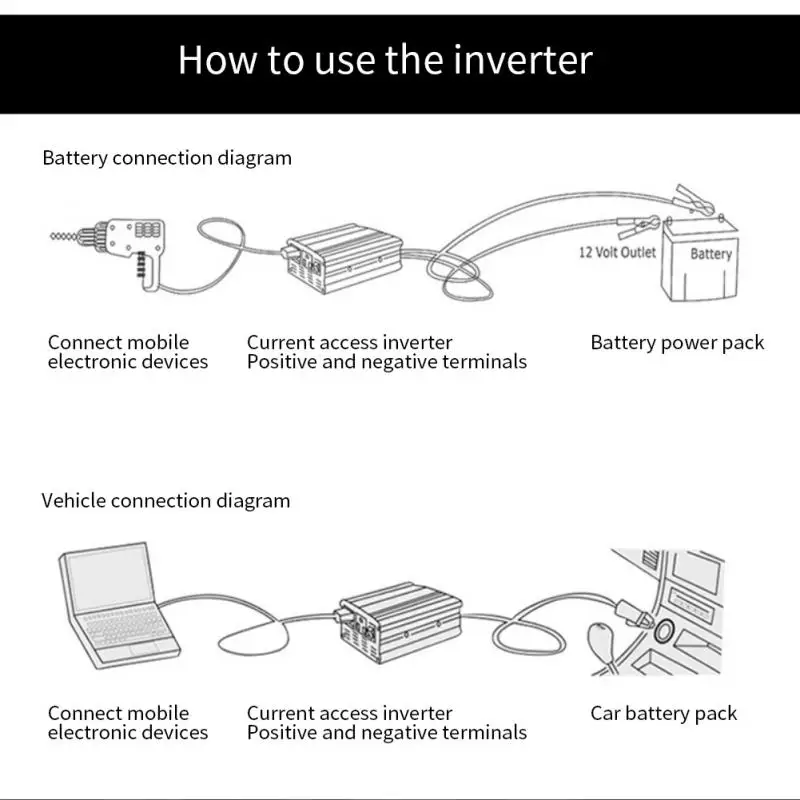 How to use the inverter

Battery connection diagram

12 Volt Outlet

Battery

Connect mobile electronic devices

Current access inverter
Positive and negative terminals

Battery power pack

Vehicle connection diagram

Connect mobile electronic devices

Current access inverter
Positive and negative terminals

Car battery pack