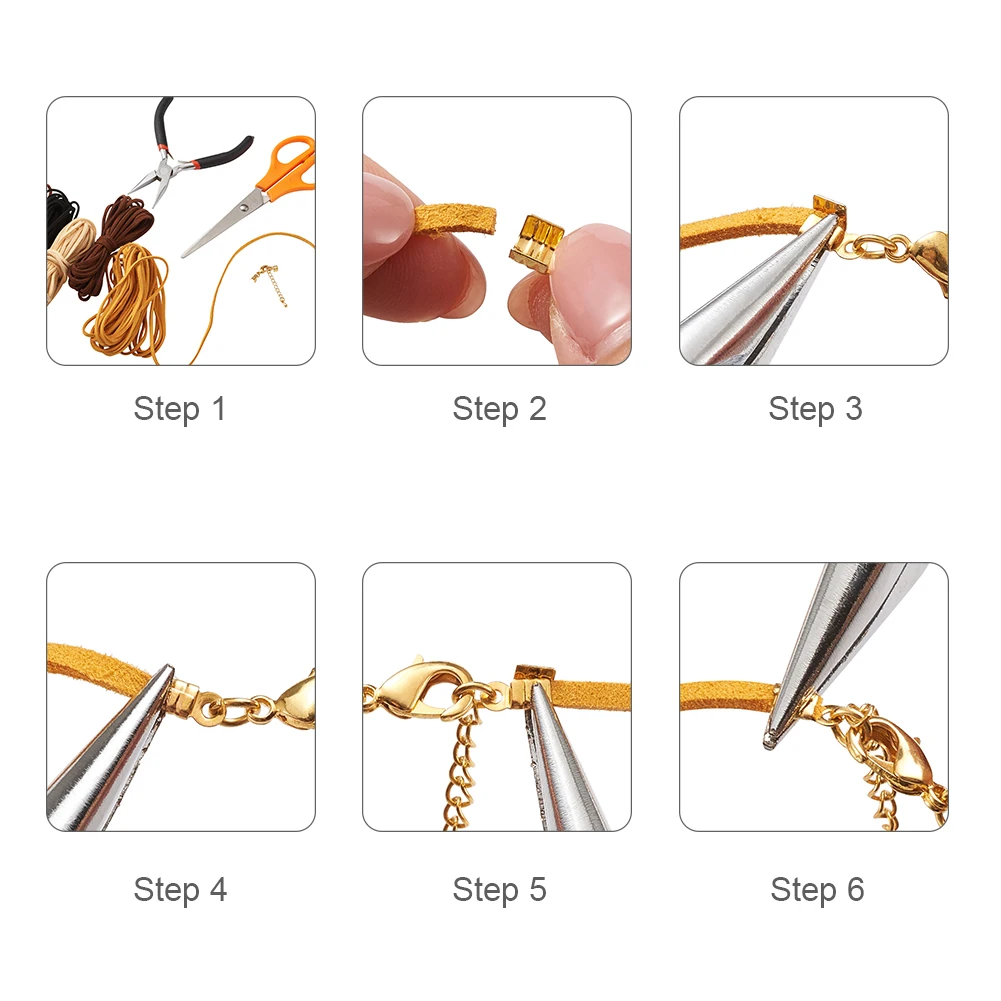 Step 1

Step 2

Step 3

Step 4

Step 5

Step 6