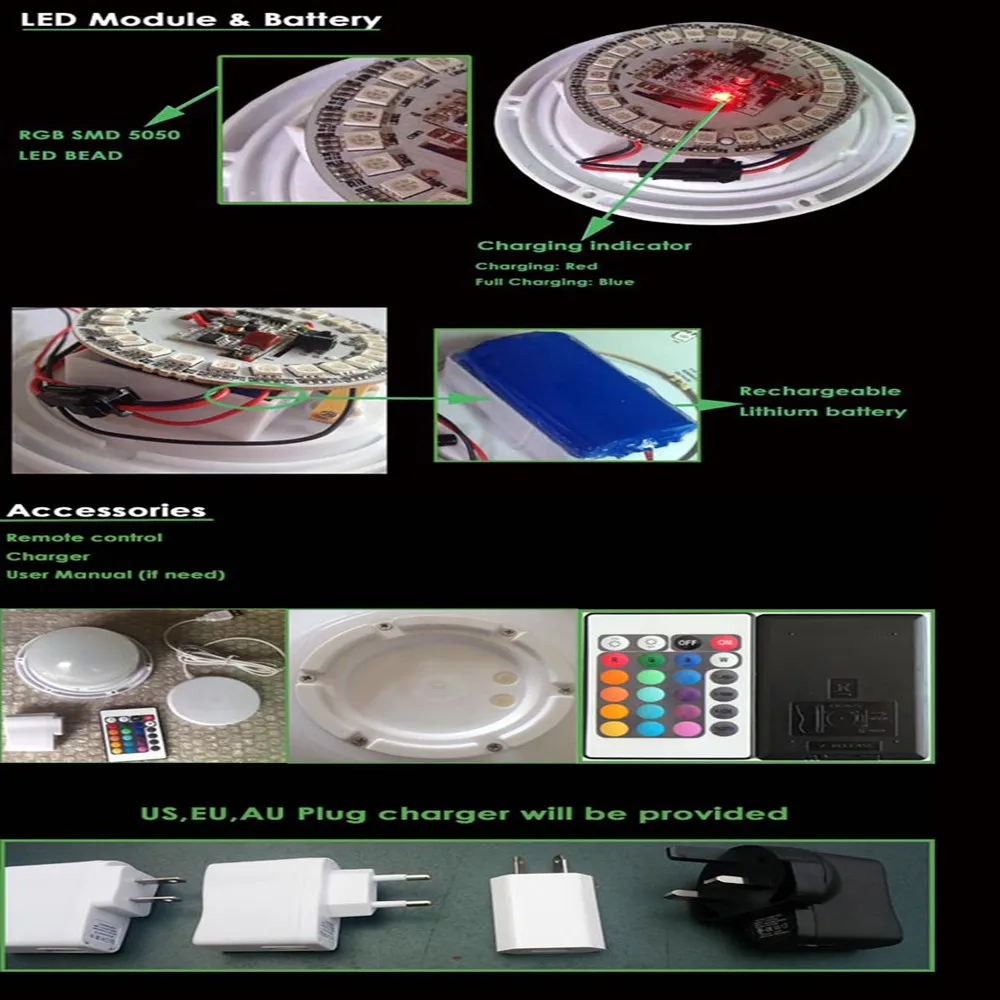 LED Module & Battery

RGB SMD 5050
LED BEAD

Charging indicator
Charging: Red
Full Charging: Blue

Rechargeable
Lithium battery

Accessories
Remote control
Charger
User Manual (if need)

OFF ON
R G B W

US,EU,AU Plug charger will be provided