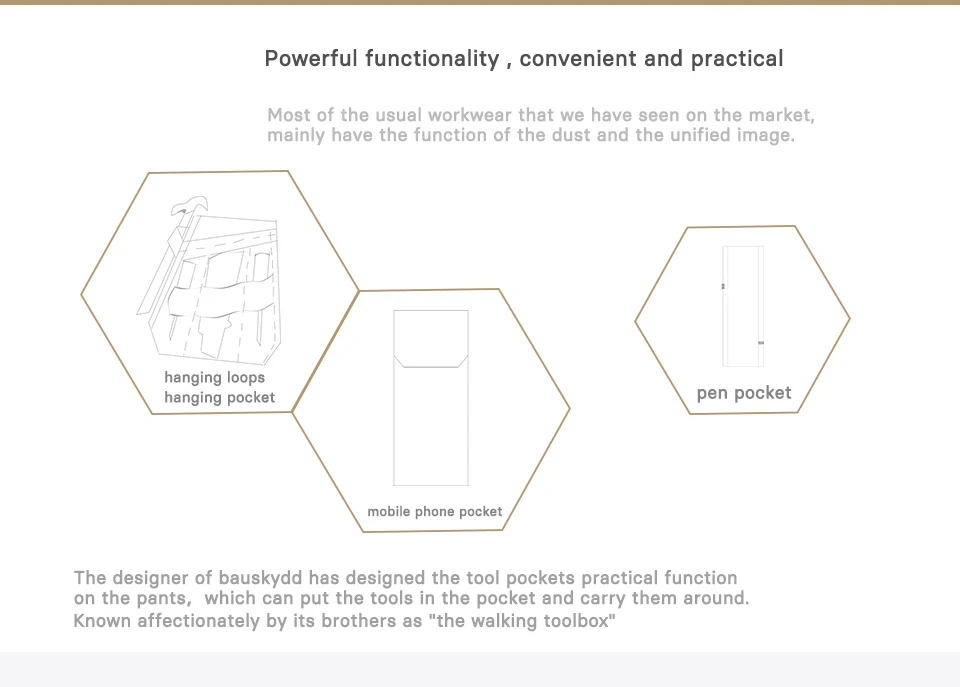 Powerful functionality , convenient and practical

Most of the usual workwear that we have seen on the market, mainly have the function of the dust and the unified image.

hanging loops
hanging pocket

mobile phone pocket

pen pocket

The designer of bauskydd has designed the tool pockets practical function on the pants, which can put the tools in the pocket and carry them around. Known affectionately by its brothers as "the walking toolbox"