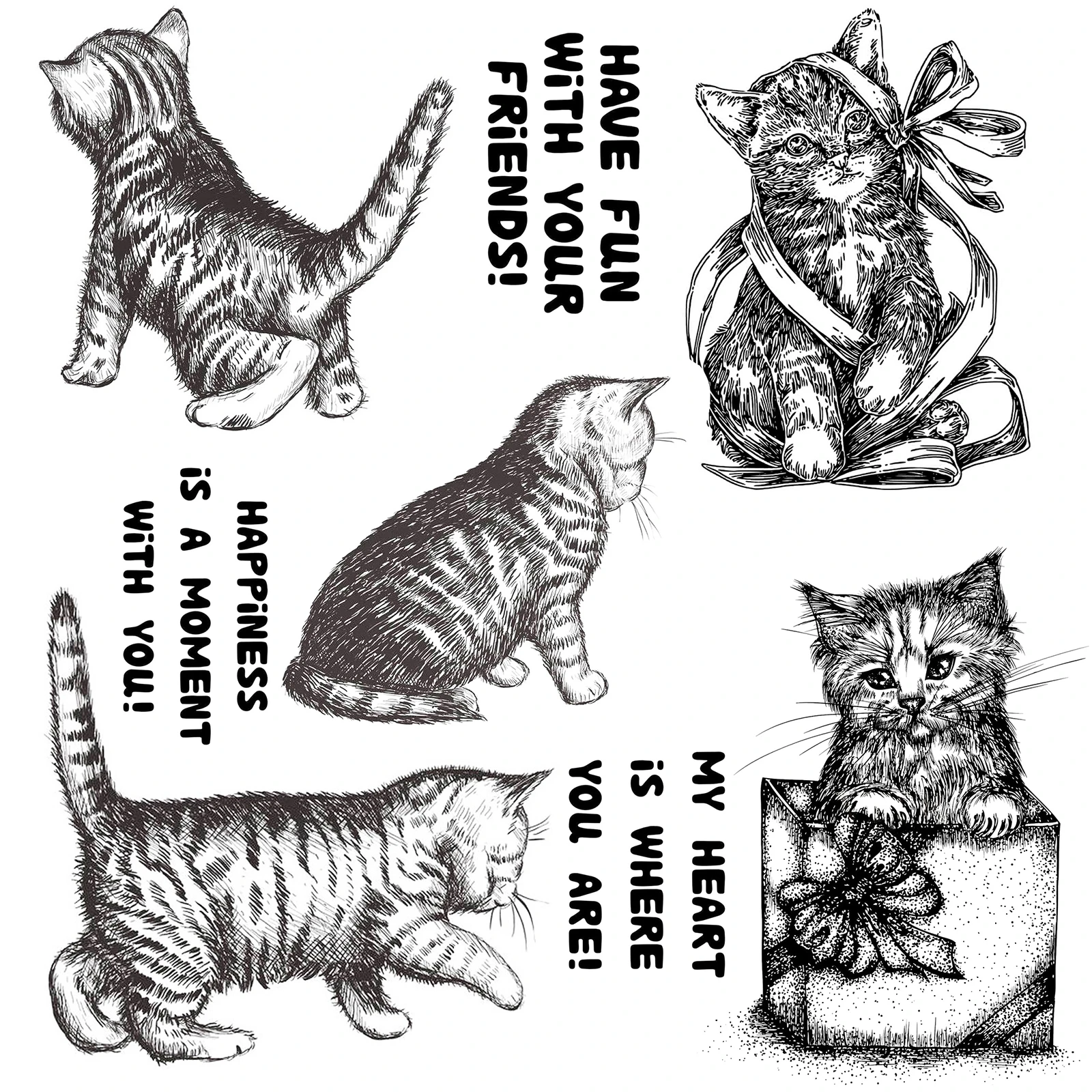 HAVE FUN WiTH YOUR FRiENDS!

HAPPiNESS iS A MOMENT WiTH YOU!

MY HEART iS WHERE YOU ARE!