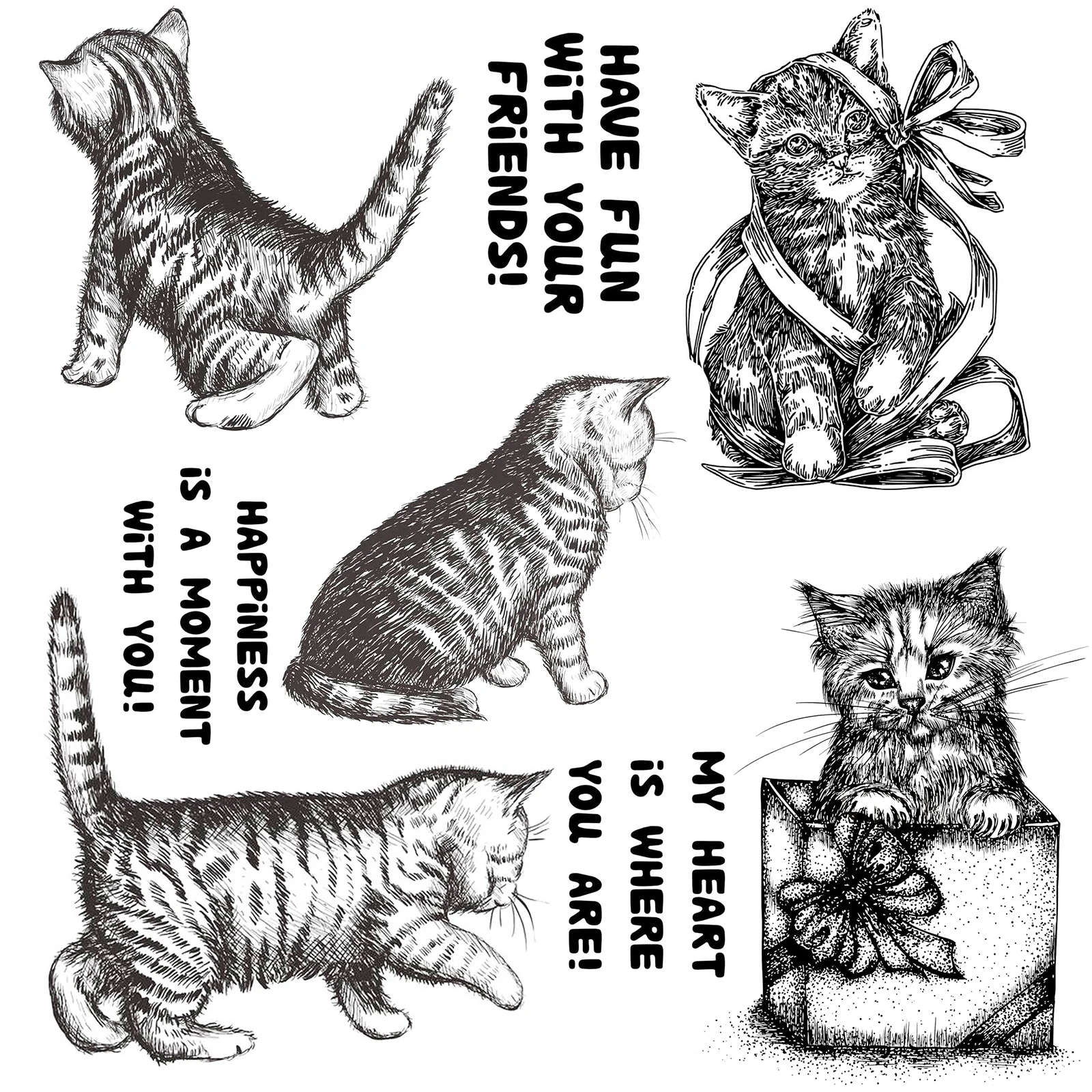 HAVE FUN
WiTH YOUR
FRiENDS!

HAPPiNESS
iS A MOMENT
WiTH YOU!

MY HEART
iS WHERE
YOU ARE!