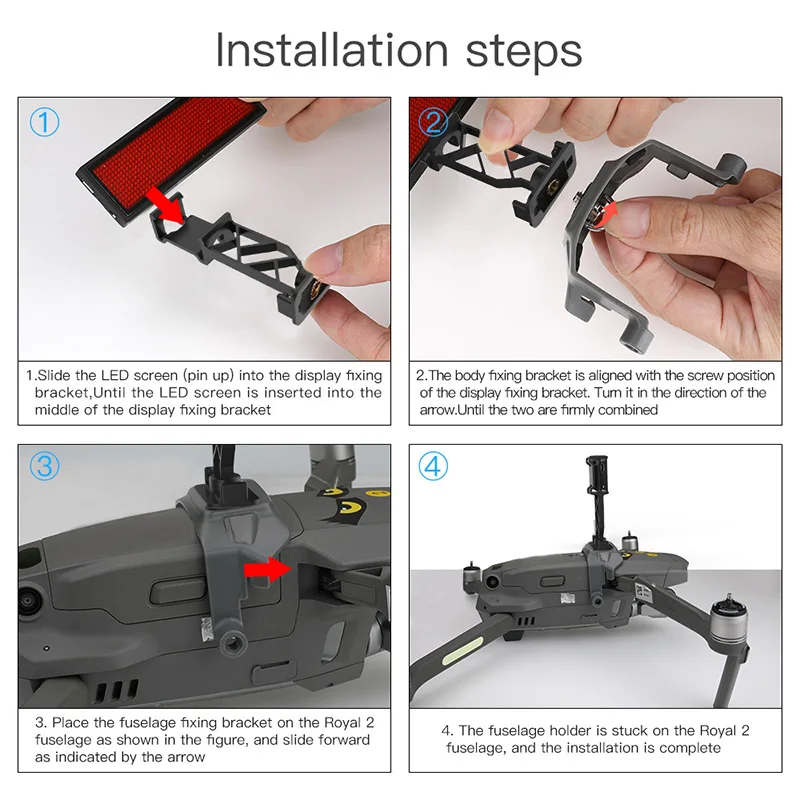 Installation steps

①

1.Slide the LED screen (pin up) into the display fixing bracket,Until the LED screen is inserted into the middle of the display fixing bracket

②

2.The body fixing bracket is aligned with the screw position of the display fixing bracket. Turn it in the direction of the arrow.Until the two are firmly combined

③

3. Place the fuselage fixing bracket on the Royal 2 fuselage as shown in the figure, and slide forward as indicated by the arrow

④

4. The fuselage holder is stuck on the Royal 2 fuselage, and the installation is complete