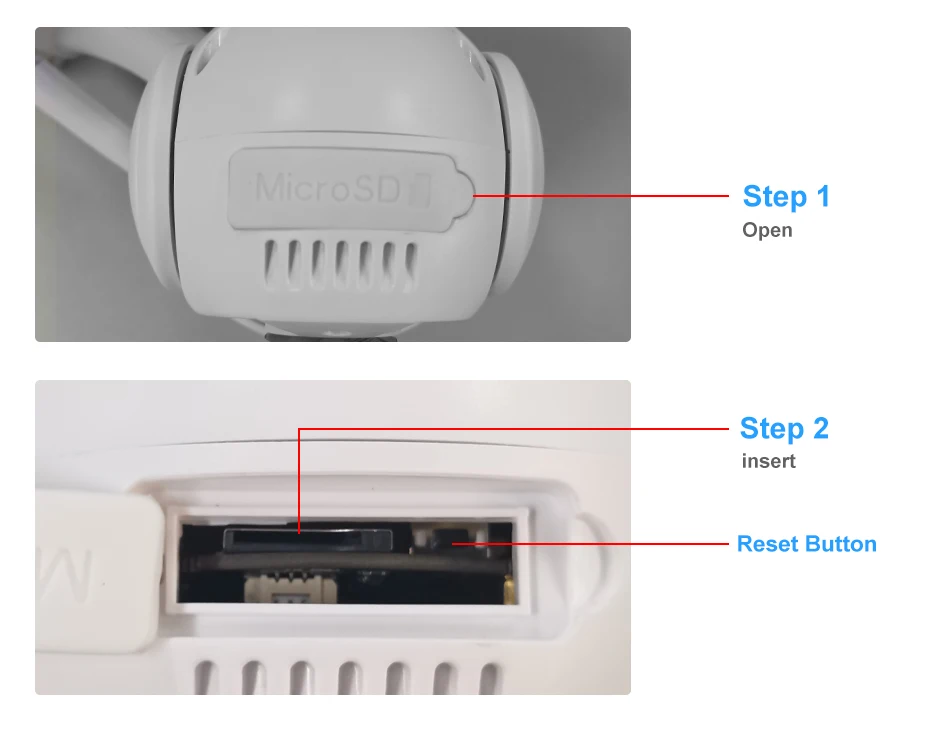 MicroSD

Step 1
Open

Step 2
insert

Reset Button