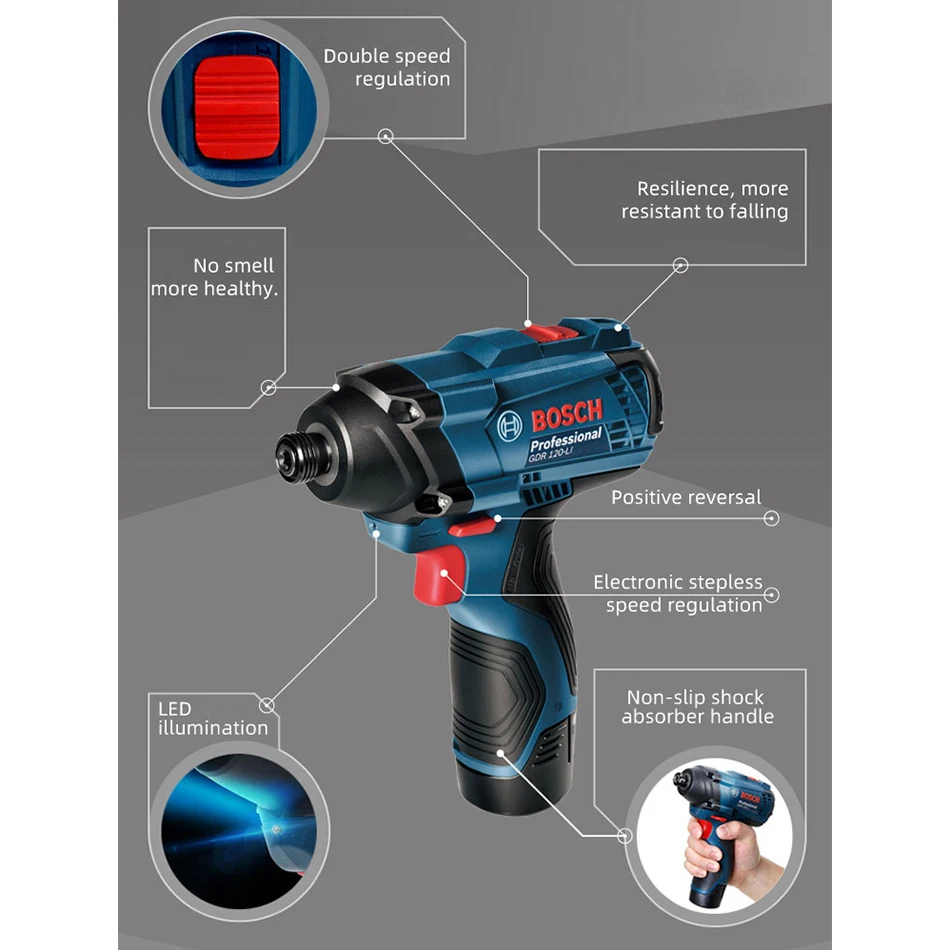 Double speed regulation

Resilience, more resistant to falling

No smell more healthy.

BOSCH
Professional
GDR 120-LI

Positive reversal

Electronic stepless speed regulation

LED illumination

Non-slip shock absorber handle

BOSCH