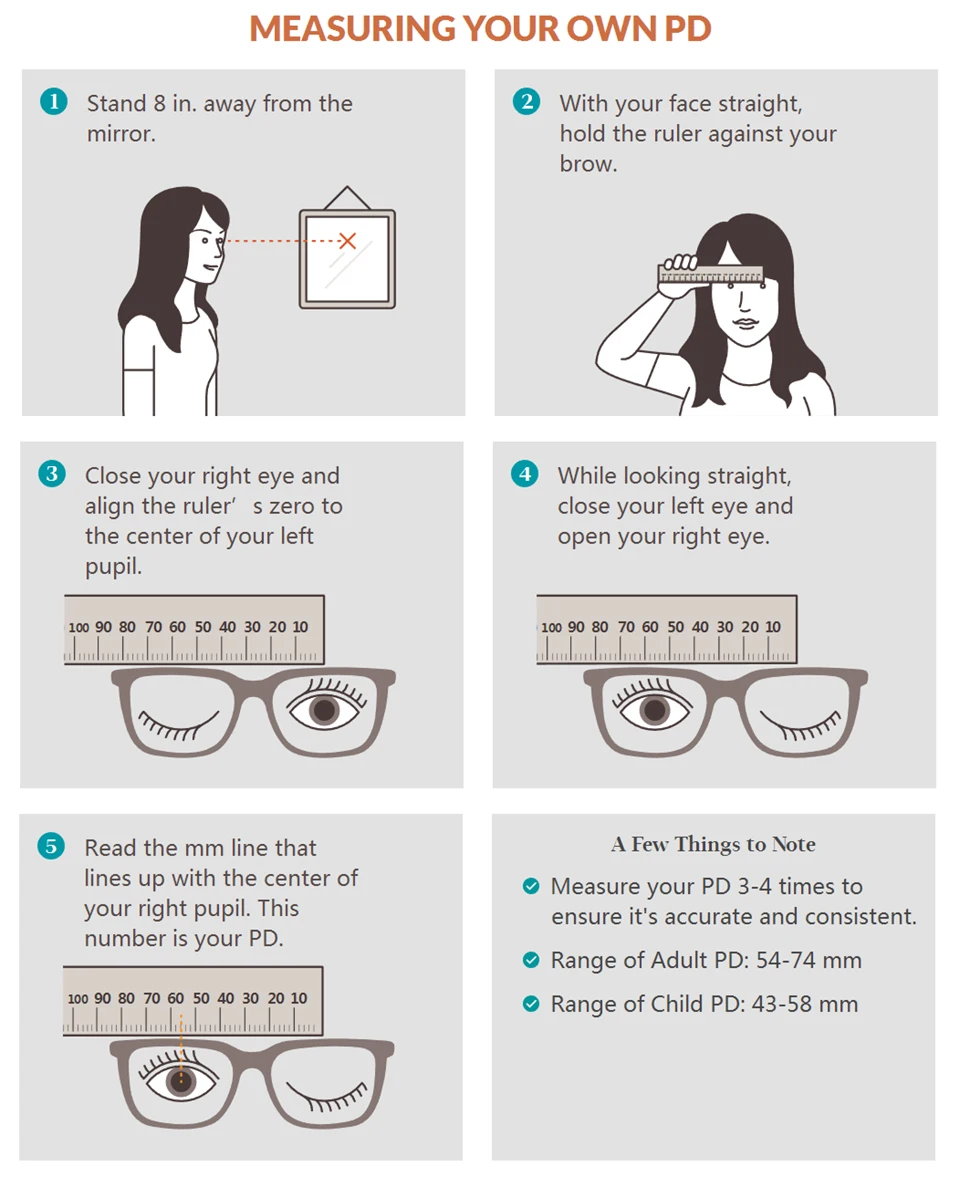 MEASURING YOUR OWN PD

1 Stand 8 in. away from the mirror.

2 With your face straight, hold the ruler against your brow.

3 Close your right eye and align the ruler' s zero to the center of your left pupil.

100 90 80 70 60 50 40 30 20 10

4 While looking straight, close your left eye and open your right eye.

100 90 80 70 60 50 40 30 20 10

5 Read the mm line that lines up with the center of your right pupil. This number is your PD.

100 90 80 70 60 50 40 30 20 10

A Few Things to Note

Measure your PD 3-4 times to ensure it's accurate and consistent.

Range of Adult PD: 54-74 mm

Range of Child PD: 43-58 mm