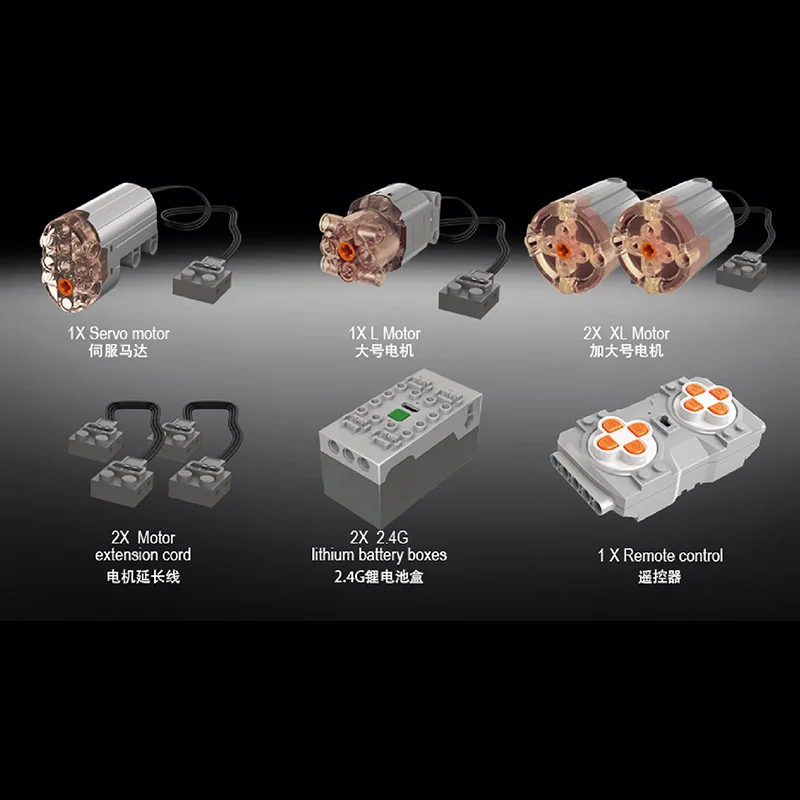 1X Servo motor
伺服马达

1X L Motor
大号电机

2X XL Motor
加大号电机

2X Motor
extension cord
电机延长线

2X 2.4G
lithium battery boxes
2.4G锂电池盒

1 X Remote control
遥控器