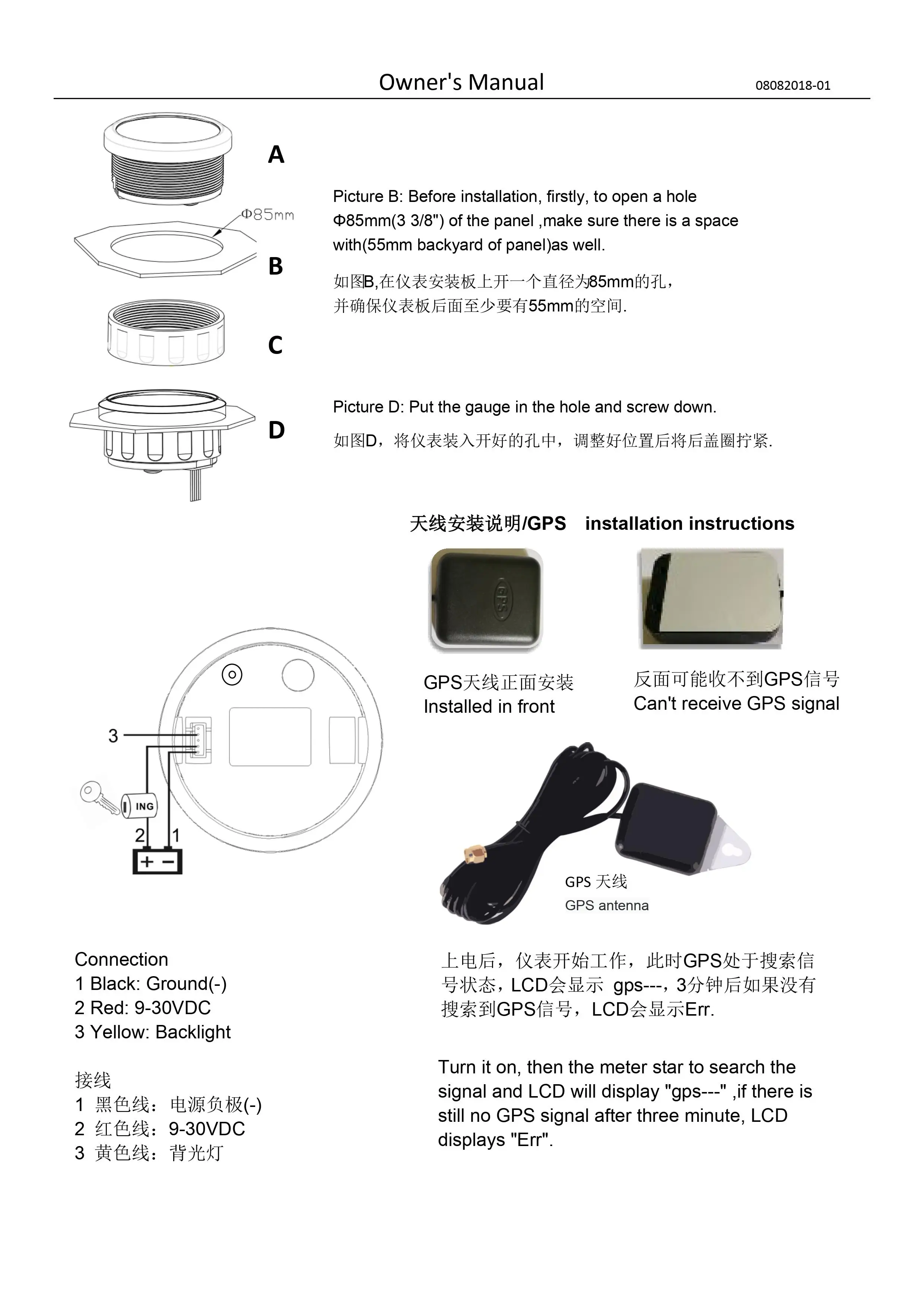 Owner's Manual

08082018-01

A

Φ85mm

B

C

D

Picture B: Before installation, firstly, to open a hole Φ85mm(3 3/8") of the panel ,make sure there is a space with(55mm backyard of panel)as well.

如图B,在仪表安装板上开一个直径为85mm的孔，并确保仪表板后面至少要有55mm的空间.

Picture D: Put the gauge in the hole and screw down.

如图D，将仪表装入开好的孔中，调整好位置后将后盖圈拧紧.

天线安装说明/GPS installation instructions

GPS

GPS天线正面安装
Installed in front

反面可能收不到GPS信号
Can't receive GPS signal

3

ING

2 1

+ −

GPS 天线
GPS antenna

Connection
1 Black: Ground(-)
2 Red: 9-30VDC
3 Yellow: Backlight

接线
1 黑色线：电源负极(-)
2 红色线：9-30VDC
3 黄色线：背光灯

上电后，仪表开始工作，此时GPS处于搜索信号状态，LCD会显示 gps---，3分钟后如果没有搜索到GPS信号，LCD会显示Err.

Turn it on, then the meter star to search the signal and LCD will display "gps---" ,if there is still no GPS signal after three minute, LCD displays "Err".