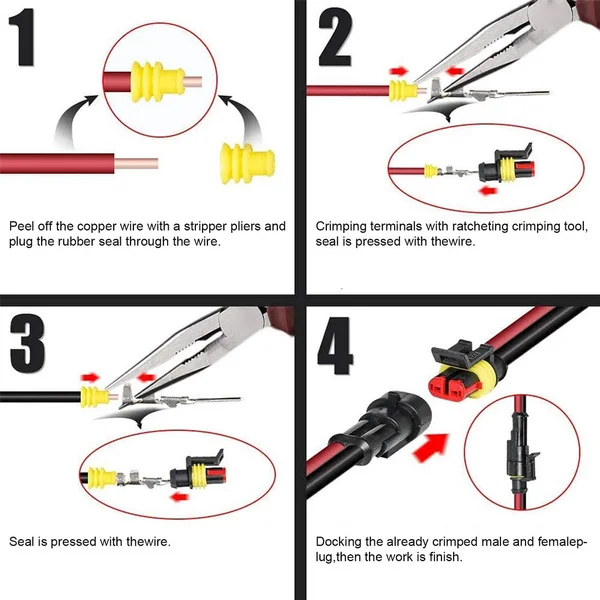 1

Peel off the copper wire with a stripper pliers and plug the rubber seal through the wire.

2

Crimping terminals with ratcheting crimping tool, seal is pressed with thewire.

3

Seal is pressed with thewire.

4

Docking the already crimped male and femaleplug,then the work is finish.