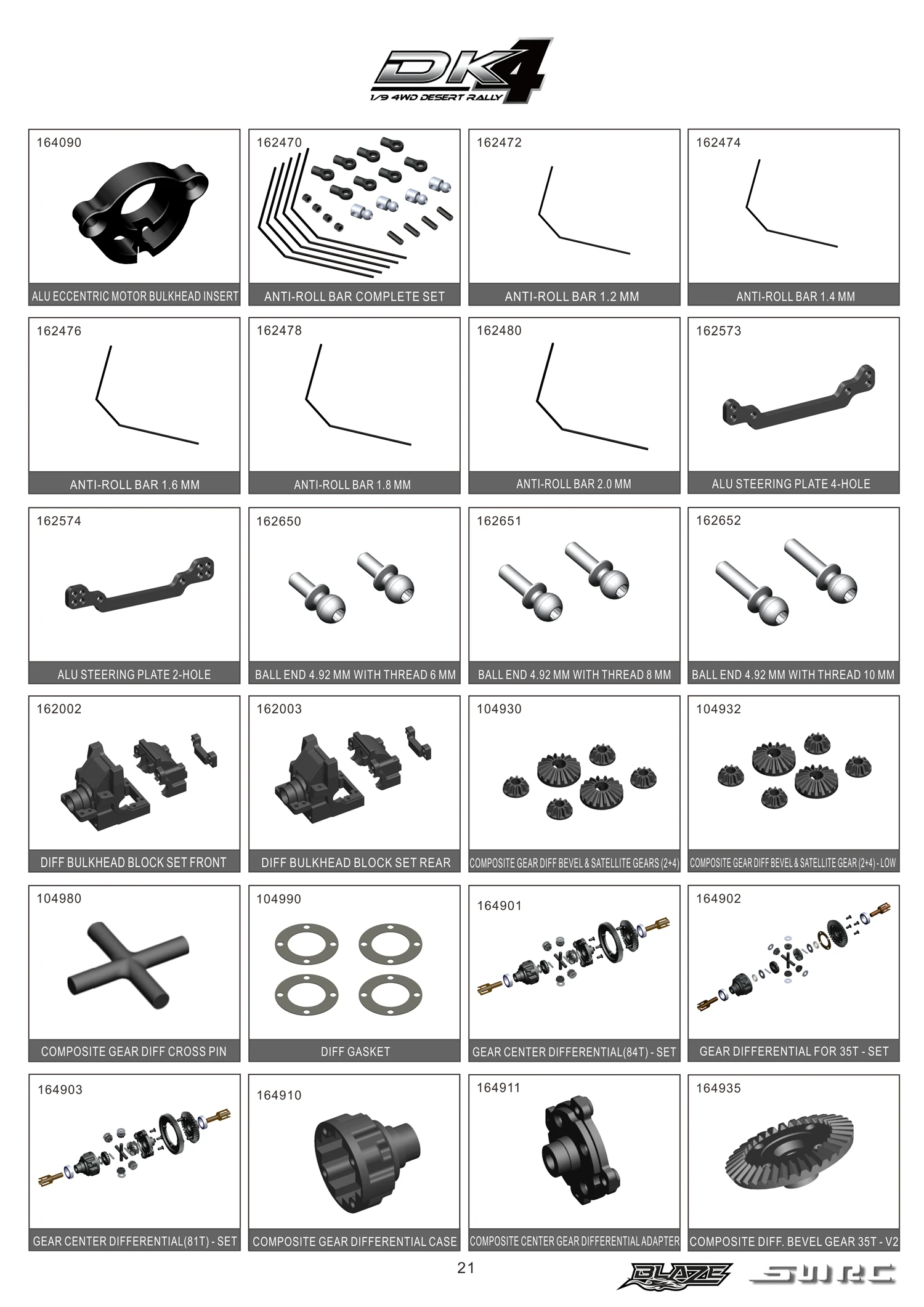 DK4
1/9 4WD DESERT RALLY

164090
ALU ECCENTRIC MOTOR BULKHEAD INSERT

162470
ANTI-ROLL BAR COMPLETE SET

162472
ANTI-ROLL BAR 1.2 MM

162474
ANTI-ROLL BAR 1.4 MM

162476
ANTI-ROLL BAR 1.6 MM

162478
ANTI-ROLL BAR 1.8 MM

162480
ANTI-ROLL BAR 2.0 MM

162573
ALU STEERING PLATE 4-HOLE

162574
ALU STEERING PLATE 2-HOLE

162650
BALL END 4.92 MM WITH THREAD 6 MM

162651
BALL END 4.92 MM WITH THREAD 8 MM

162652
BALL END 4.92 MM WITH THREAD 10 MM

162002
DIFF BULKHEAD BLOCK SET FRONT

162003
DIFF BULKHEAD BLOCK SET REAR

104930
COMPOSITE GEAR DIFF BEVEL & SATELLITE GEARS (2+4)

104932
COMPOSITE GEAR DIFF BEVEL & SATELLITE GEAR (2+4) - LOW

104980
COMPOSITE GEAR DIFF CROSS PIN

104990
DIFF GASKET

164901
GEAR CENTER DIFFERENTIAL(84T) - SET

164902
GEAR DIFFERENTIAL FOR 35T - SET

164903
GEAR CENTER DIFFERENTIAL(81T) - SET

164910
COMPOSITE GEAR DIFFERENTIAL CASE

164911
COMPOSITE CENTER GEAR DIFFERENTIAL ADAPTER

164935
COMPOSITE DIFF. BEVEL GEAR 35T - V2

21

BLAZE SWRC