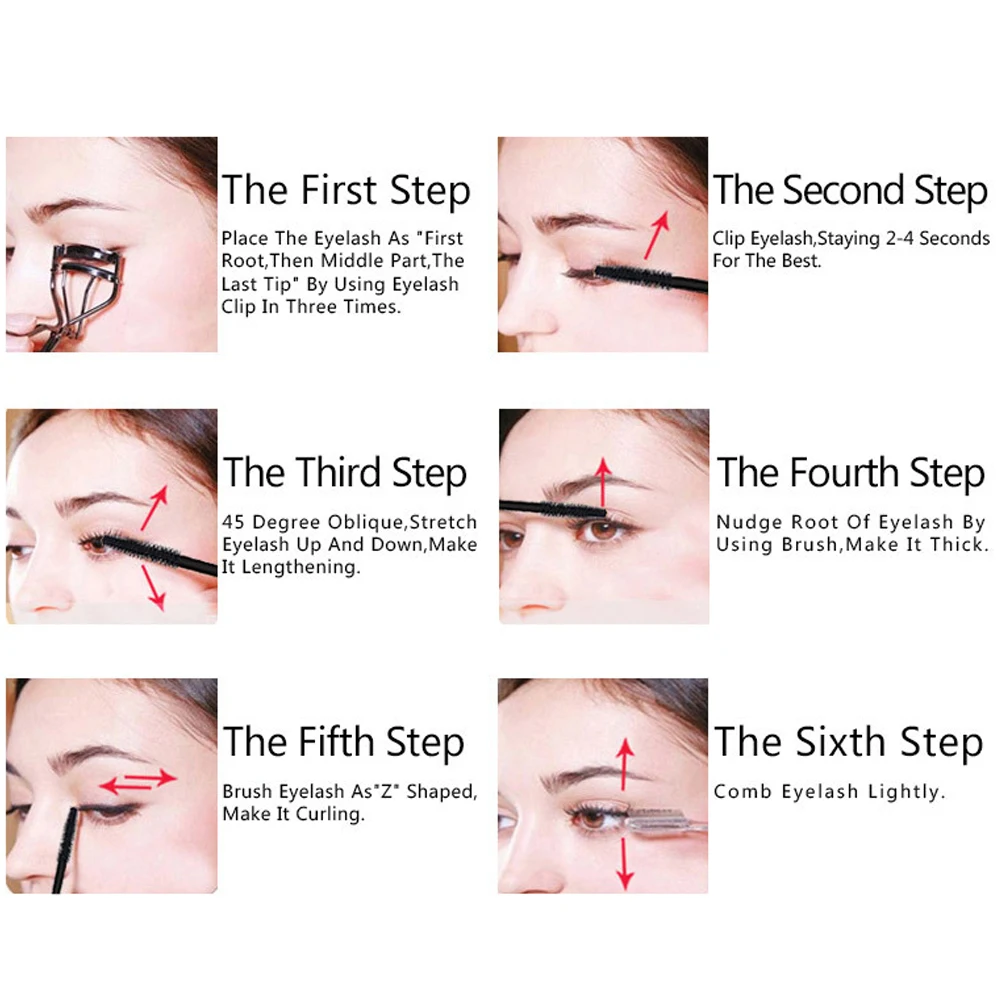 The First Step

Place The Eyelash As "First Root,Then Middle Part,The Last Tip" By Using Eyelash Clip In Three Times.

The Second Step

Clip Eyelash,Staying 2-4 Seconds For The Best.

The Third Step

45 Degree Oblique,Stretch Eyelash Up And Down,Make It Lengthening.

The Fourth Step

Nudge Root Of Eyelash By Using Brush,Make It Thick.

The Fifth Step

Brush Eyelash As"Z" Shaped, Make It Curling.

The Sixth Step

Comb Eyelash Lightly.