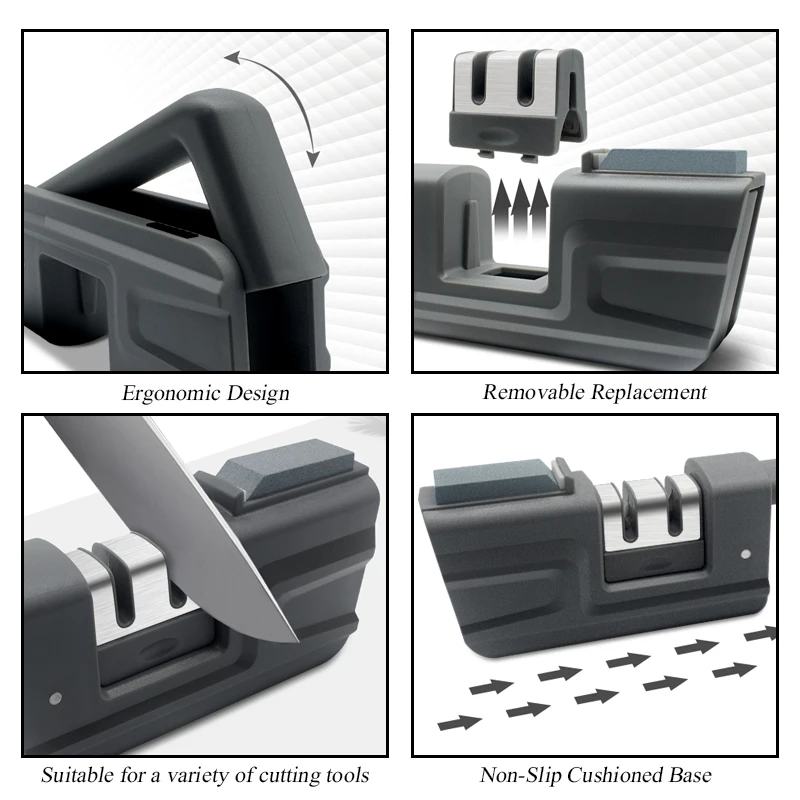 Ergonomic Design

Removable Replacement

Suitable for a variety of cutting tools

Non-Slip Cushioned Base