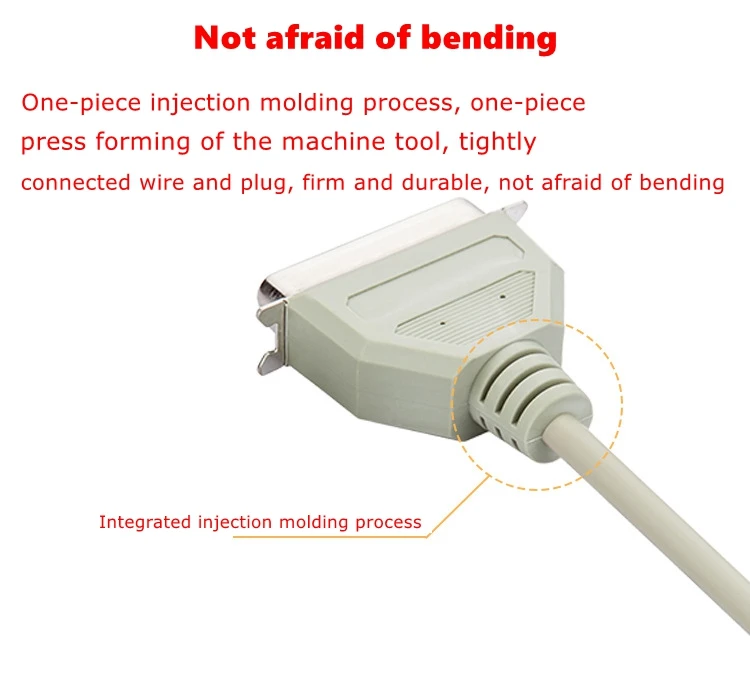 Not afraid of bending

One-piece injection molding process, one-piece press forming of the machine tool, tightly connected wire and plug, firm and durable, not afraid of bending

Integrated injection molding process