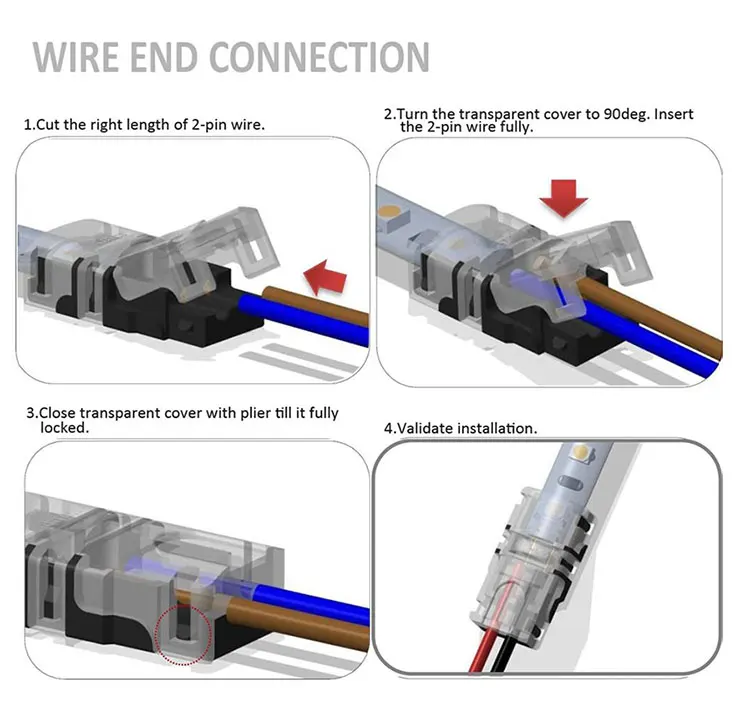 WIRE END CONNECTION

1.Cut the right length of 2-pin wire.

2.Turn the transparent cover to 90deg. Insert the 2-pin wire fully.

3.Close transparent cover with plier till it fully locked.

4.Validate installation.