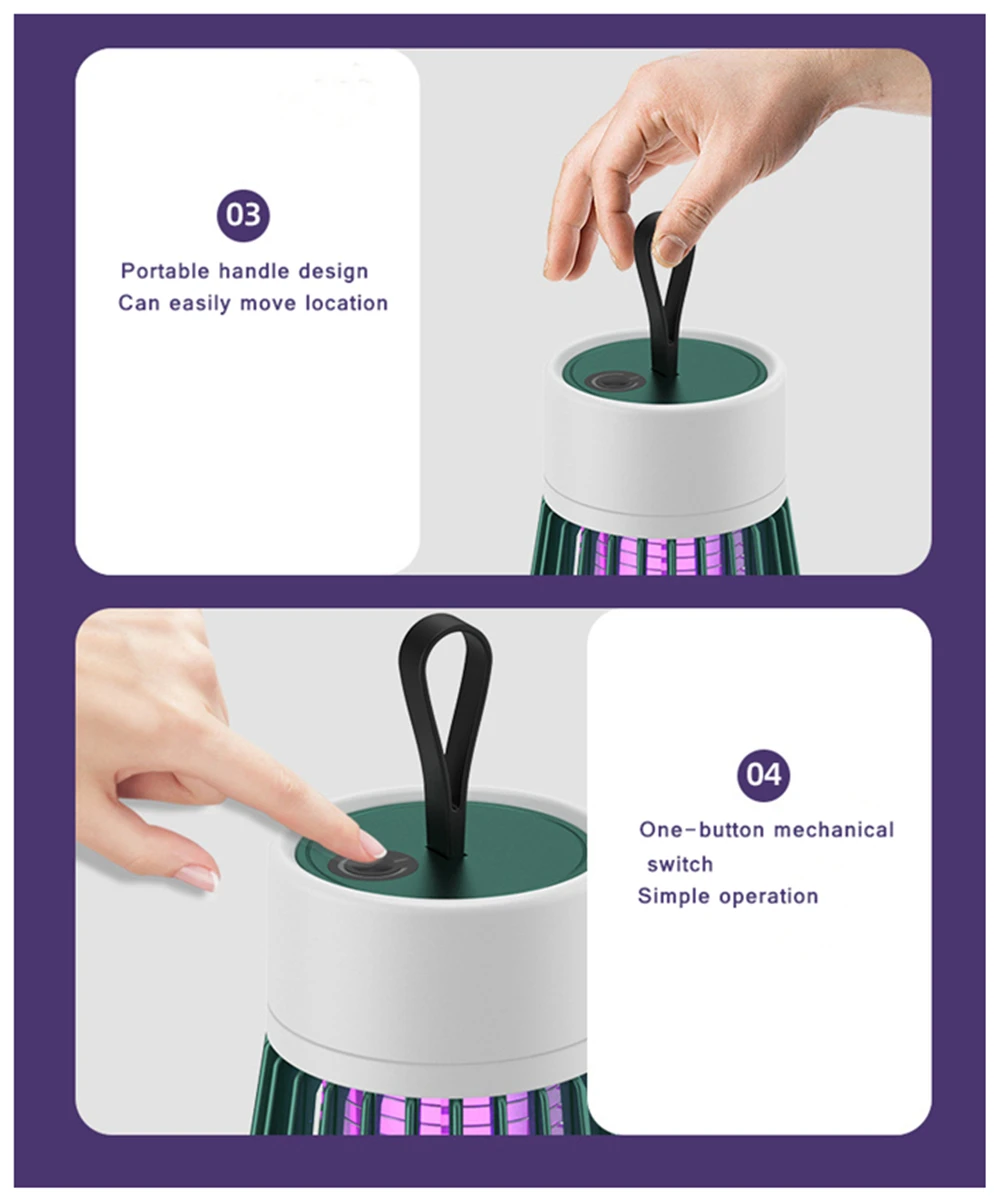 03

Portable handle design
Can easily move location

04

One-button mechanical switch
Simple operation