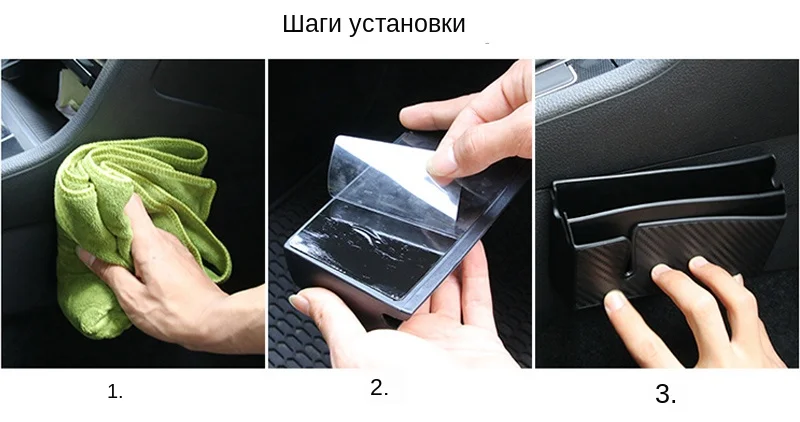 Шаги установки

1.

2.

3.