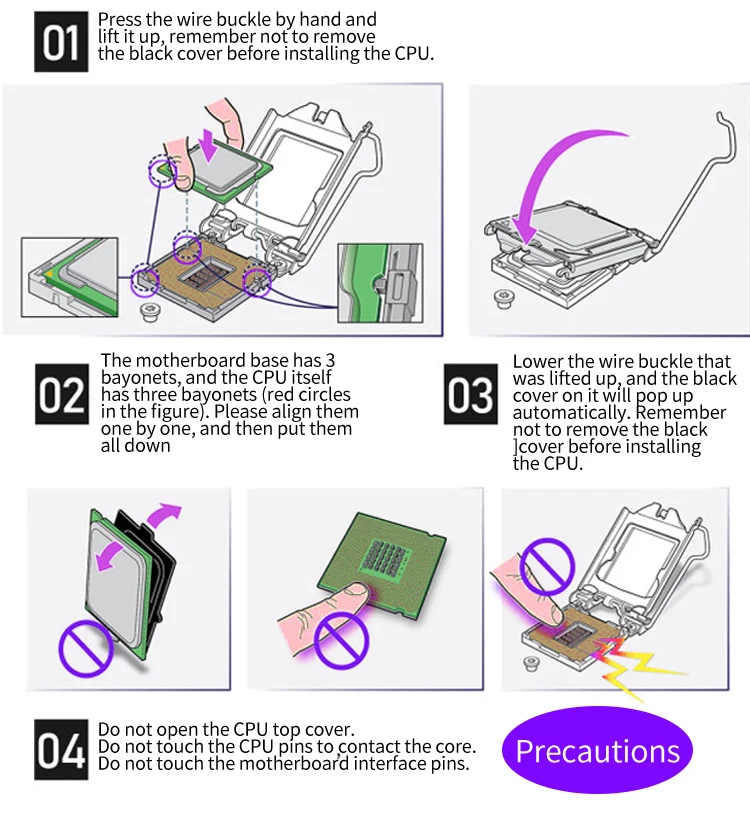 01
Press the wire buckle by hand and lift it up, remember not to remove the black cover before installing the CPU.

02
The motherboard base has 3 bayonets, and the CPU itself has three bayonets (red circles in the figure). Please align them one by one, and then put them all down

03
Lower the wire buckle that was lifted up, and the black cover on it will pop up automatically. Remember not to remove the black ]cover before installing the CPU.

04
Do not open the CPU top cover.
Do not touch the CPU pins to contact the core.
Do not touch the motherboard interface pins.

Precautions