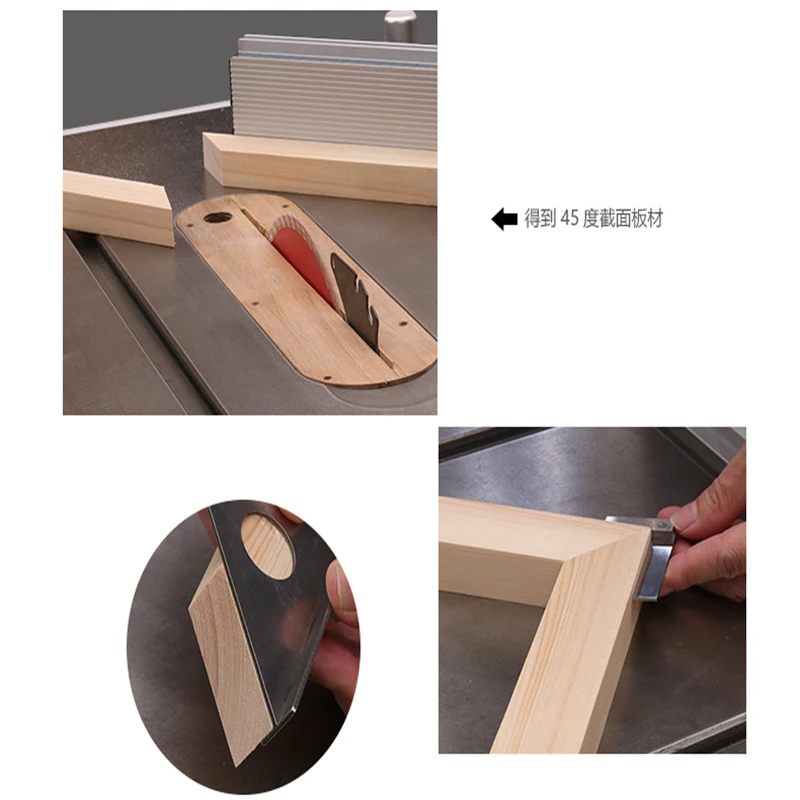 得到 45 度截面板材