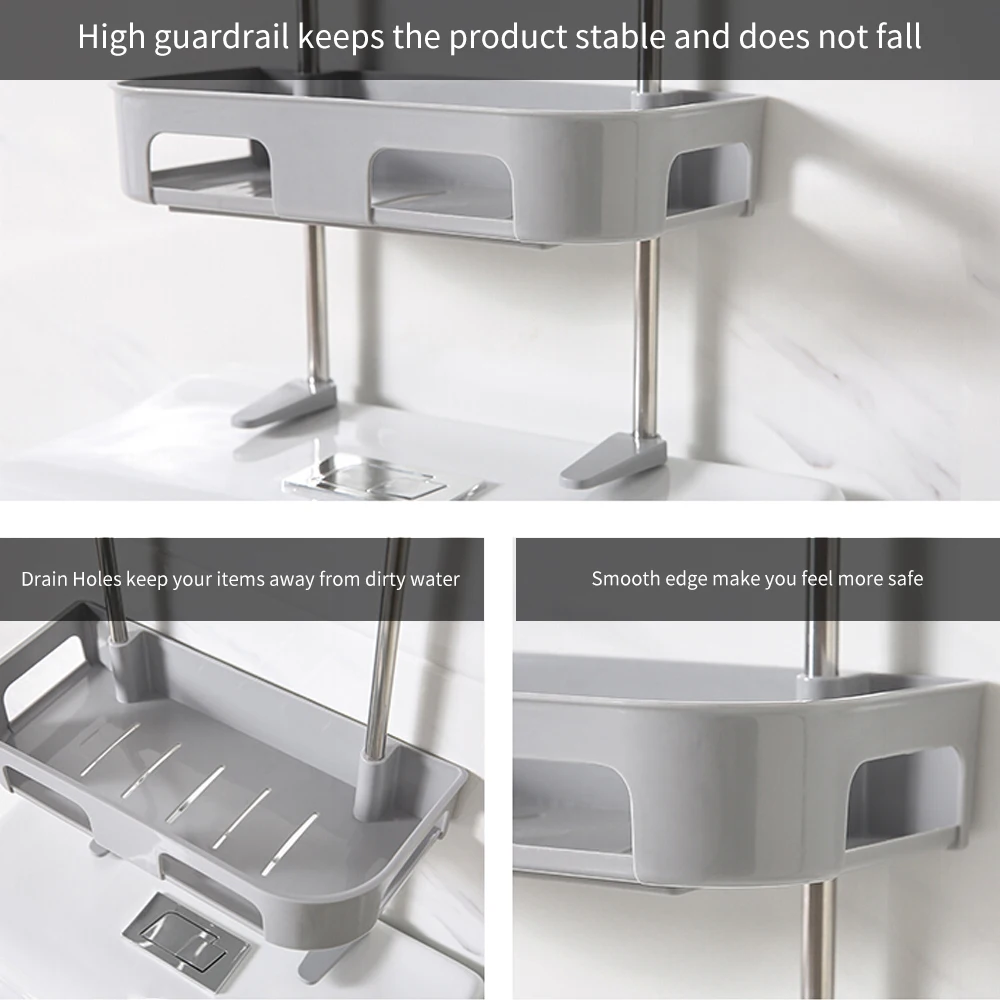 High guardrail keeps the product stable and does not fall

Drain Holes keep your items away from dirty water

Smooth edge make you feel more safe