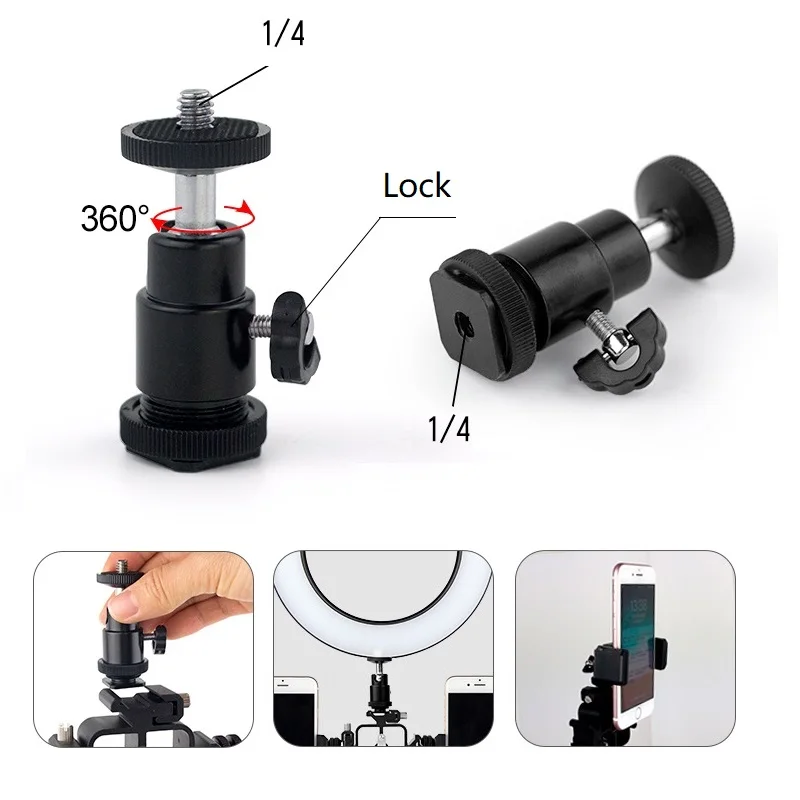 1/4

360°

Lock

1/4