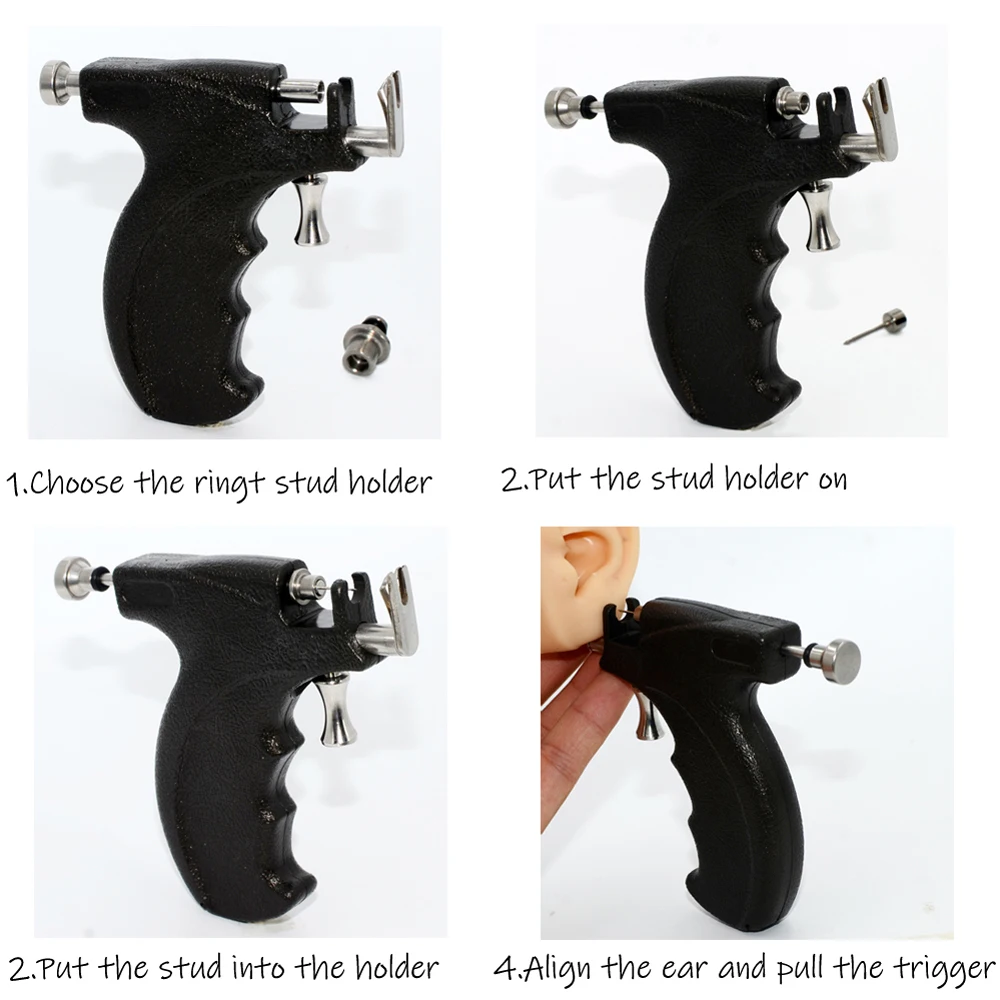 1.Choose the ringt stud holder

2.Put the stud holder on

2.Put the stud into the holder

4.Align the ear and pull the trigger