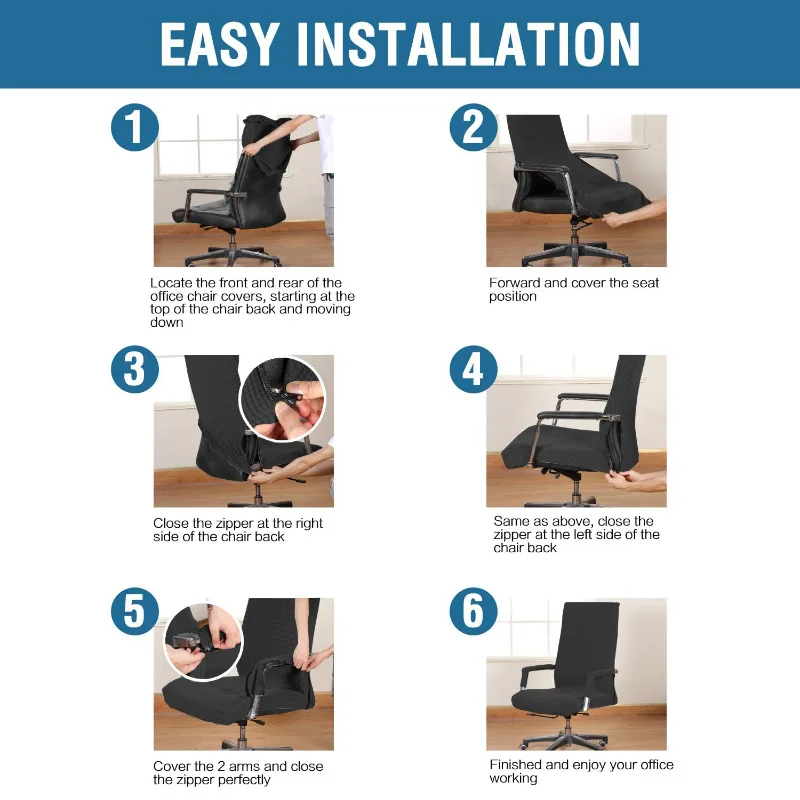 EASY INSTALLATION

1

Locate the front and rear of the office chair covers, starting at the top of the chair back and moving down

2

Forward and cover the seat position

3

Close the zipper at the right side of the chair back

4

Same as above, close the zipper at the left side of the chair back

5

Cover the 2 arms and close the zipper perfectly

6

Finished and enjoy your office working