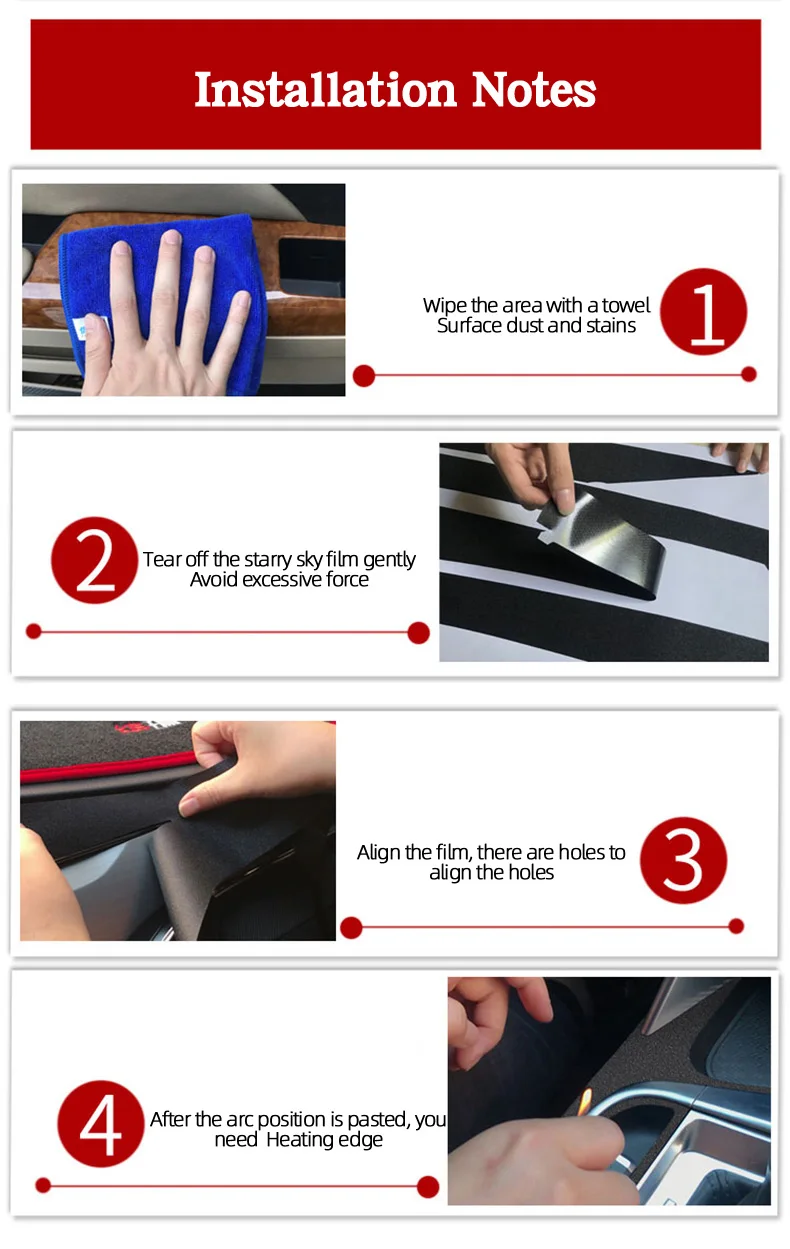 Installation Notes

Wipe the area with a towel
Surface dust and stains

1

2

Tear off the starry sky film gently
Avoid excessive force

Align the film, there are holes to align the holes

3

4

After the arc position is pasted, you need Heating edge