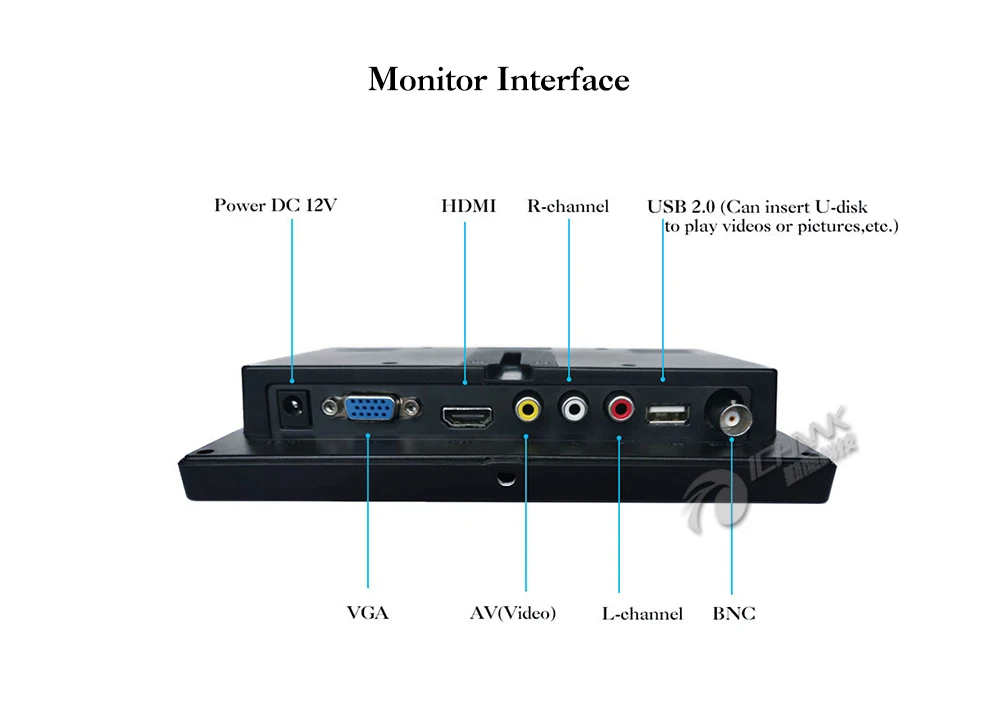 Monitor Interface

Power DC 12V

HDMI

R-channel

USB 2.0 (Can insert U-disk to play videos or pictures,etc.)

ICHAWK

VGA

AV(Video)

L-channel

BNC