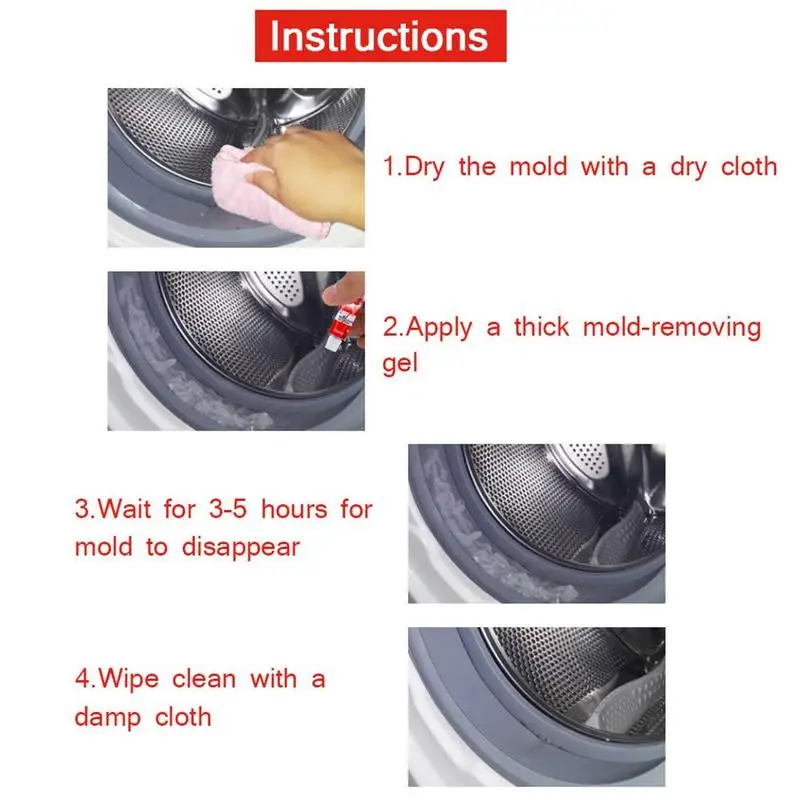 Instructions

1.Dry the mold with a dry cloth

2.Apply a thick mold-removing gel

3.Wait for 3-5 hours for mold to disappear

4.Wipe clean with a damp cloth