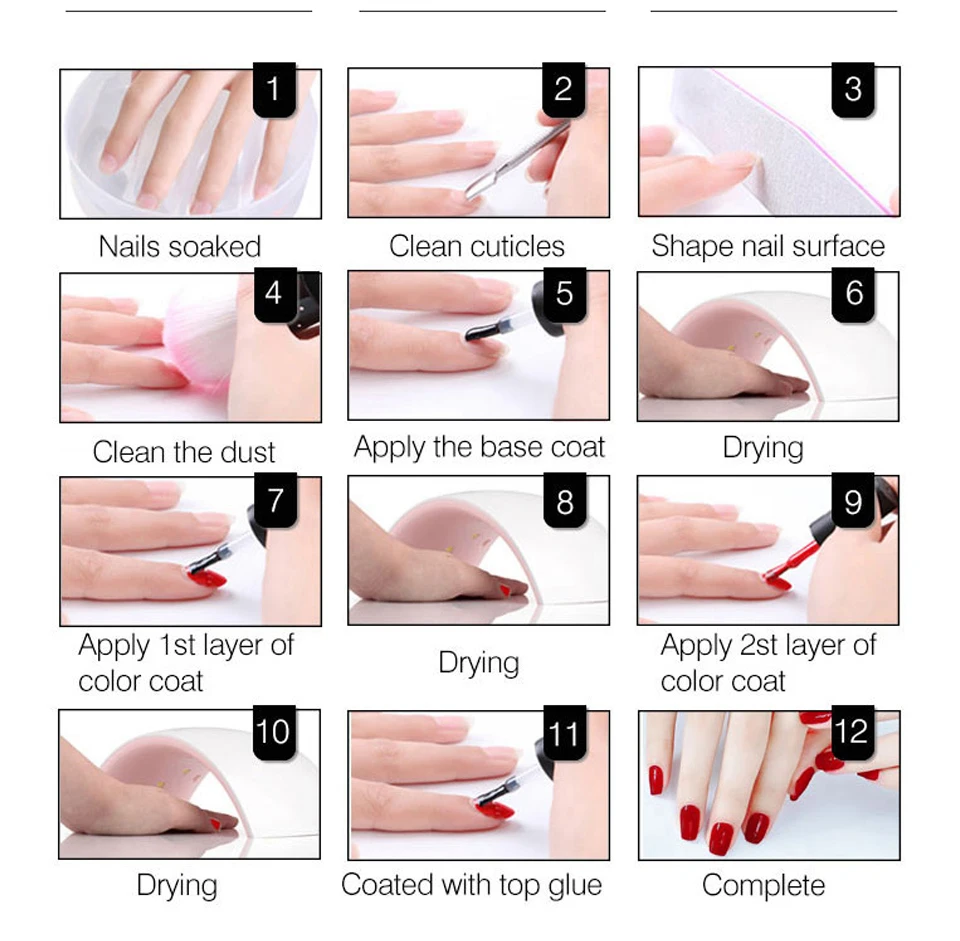 1
Nails soaked

2
Clean cuticles

3
Shape nail surface

4
Clean the dust

5
Apply the base coat

6
Drying

7
Apply 1st layer of color coat

8
Drying

9
Apply 2st layer of color coat

10
Drying

11
Coated with top glue

12
Complete